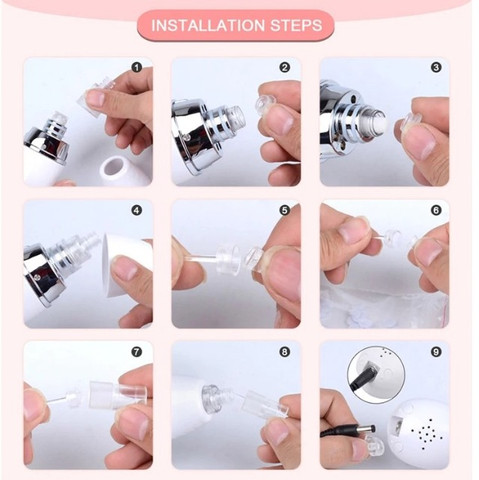 INSTALLATION STEPS

1

2

3

4

5

6

7

8

9