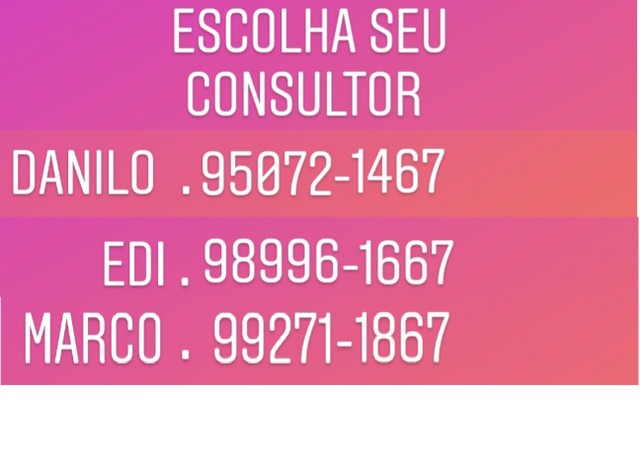 ESCOLHA SEU
CONSULTOR

DANILO .95072-1467

EDI . 98996-1667

MARCO . 99271-1867