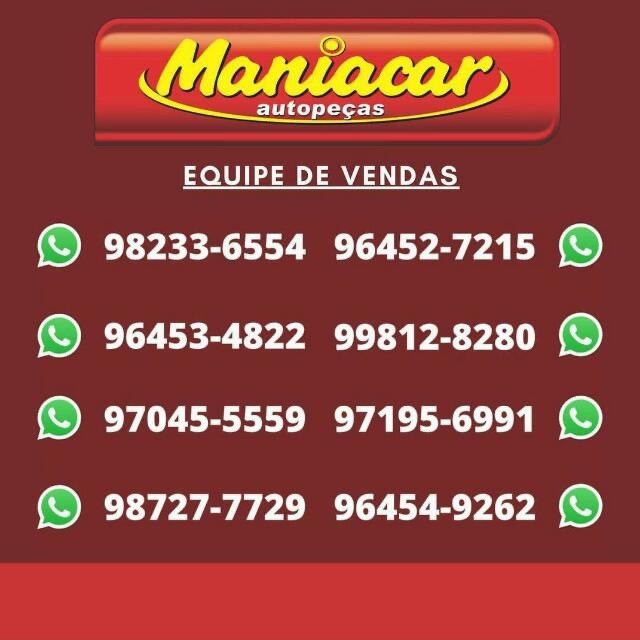 Maniacar
autopeças

EQUIPE DE VENDAS

98233-6554

96453-4822

97045-5559

98727-7729

96452-7215

99812-8280

97195-6991

96454-9262