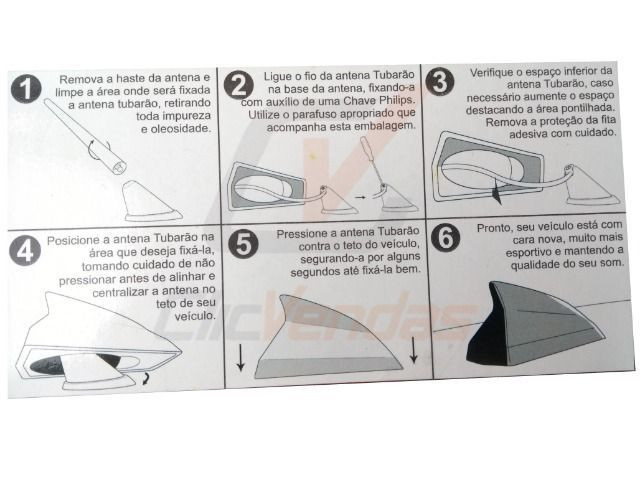 1
Remova a haste da antena e limpe a área onde será fixada a antena tubarão, retirando toda impureza e oleosidade.

2
Ligue o fio da antena Tubarão na base da antena, fixando-a com auxílio de uma Chave Philips. Utilize o parafuso apropriado que acompanha esta embalagem.

3
Verifique o espaço inferior da antena Tubarão, caso necessário aumente o espaço destacando a área pontilhada. Remova a proteção da fita adesiva com cuidado.

4
Posicione a antena Tubarão na área que deseja fixá-la, tomando cuidado de não pressionar antes de alinhar e centralizar a antena no teto de seu veículo.

5
Pressione a antena Tubarão contra o teto do veículo, segurando-a por alguns segundos até fixá-la bem.

6
Pronto, seu veículo está com cara nova, muito mais esportivo e mantendo a qualidade do seu som.

ClicVendas