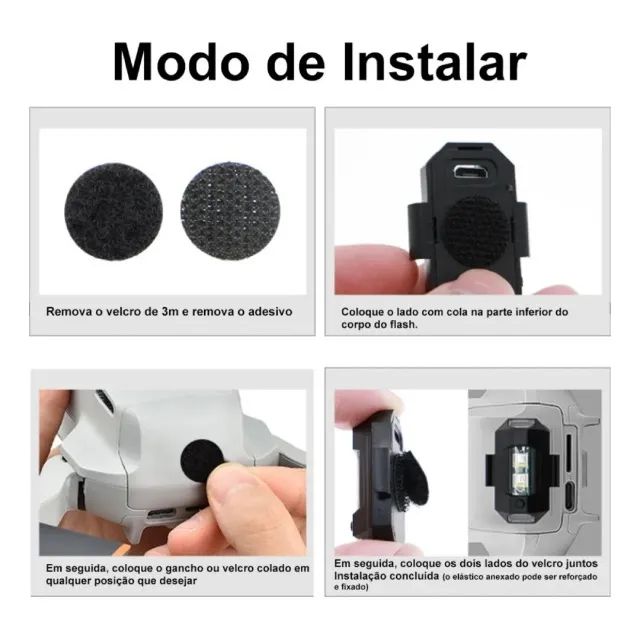 Modo de Instalar

Remova o velcro de 3m e remova o adesivo

Coloque o lado com cola na parte inferior do corpo do flash.

Em seguida, coloque o gancho ou velcro colado em qualquer posição que desejar

Em seguida, coloque os dois lados do velcro juntos
Instalação concluída (o elástico anexado pode ser reforçado e fixado)