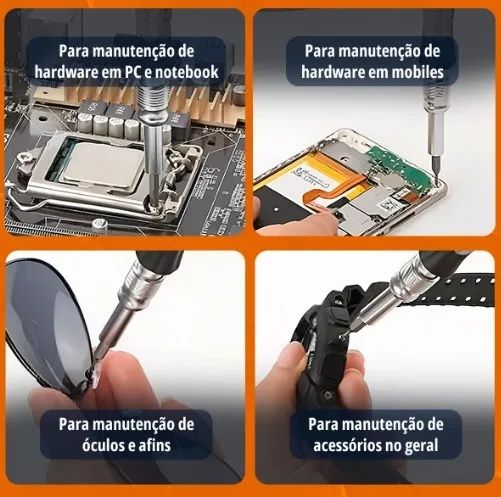 Para manutenção de hardware em PC e notebook

Para manutenção de hardware em mobiles

Para manutenção de óculos e afins

Para manutenção de acessórios no geral