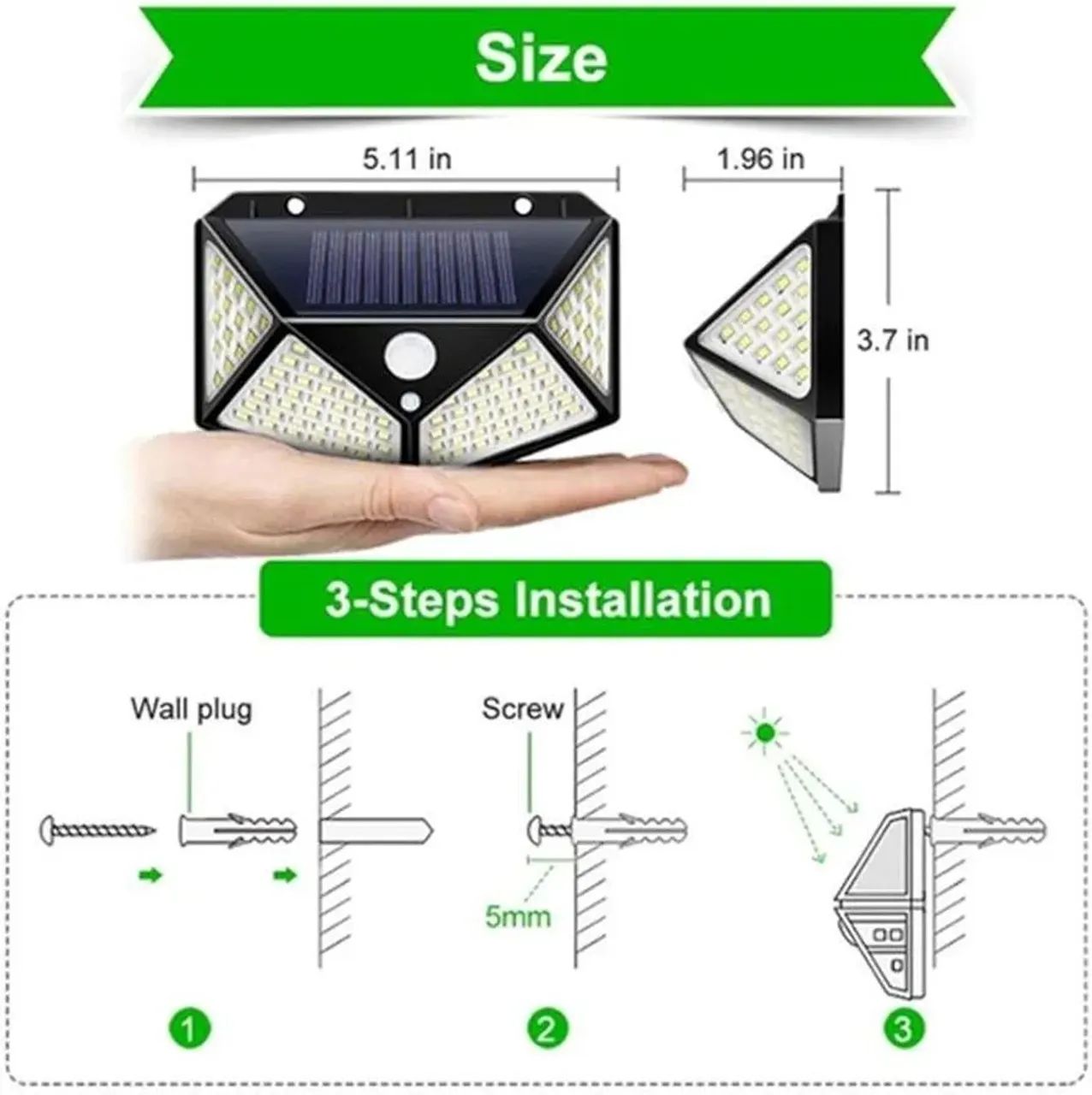 Size

5.11 in

1.96 in

3.7 in

3-Steps Installation

Wall plug

Screw

5mm

1

2

3