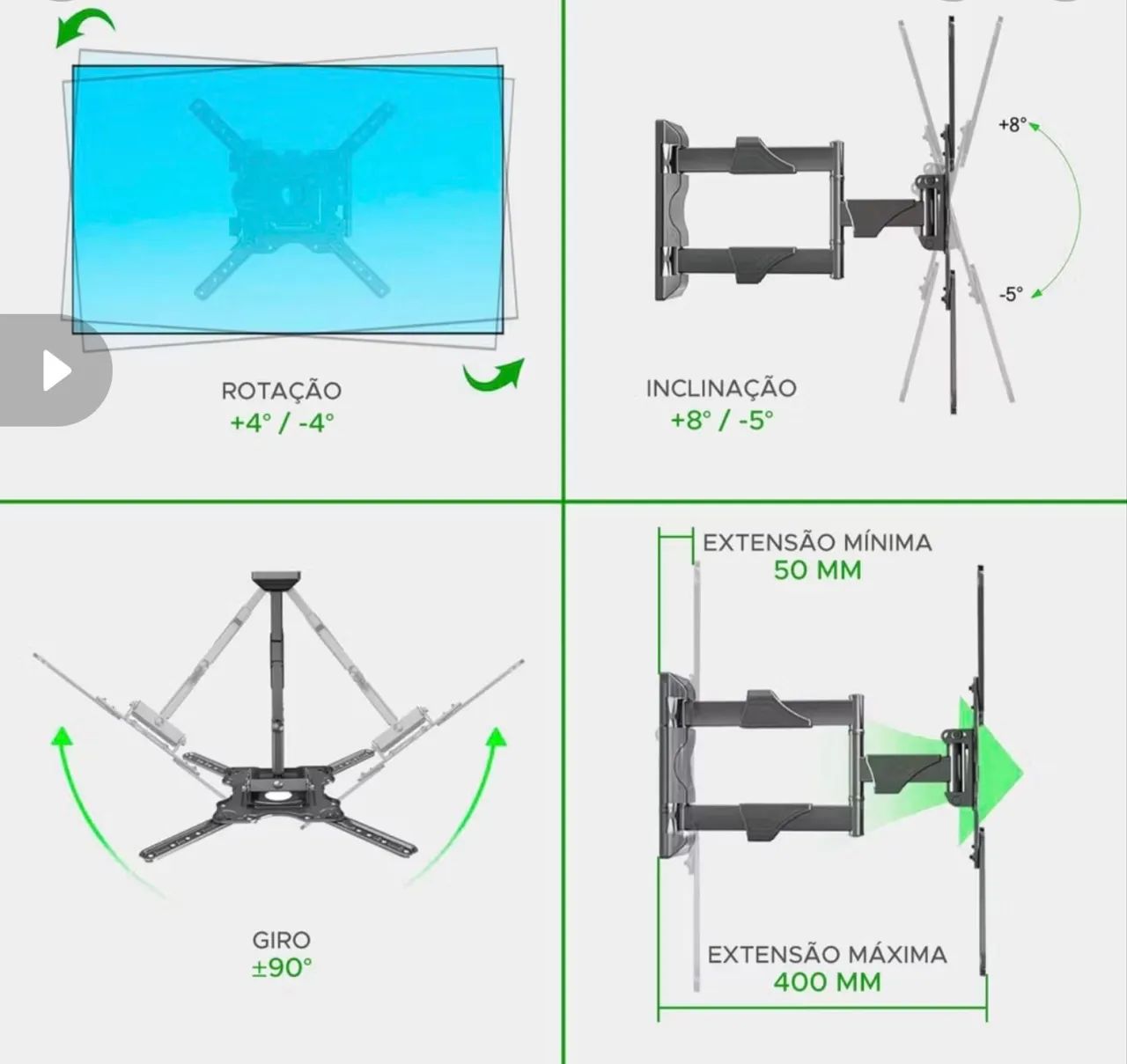 ROTAÇÃO
+4° / -4°

+8°
-5°

INCLINAÇÃO
+8° / -5°

GIRO
±90°

EXTENSÃO MÍNIMA
50 MM

EXTENSÃO MÁXIMA
400 MM