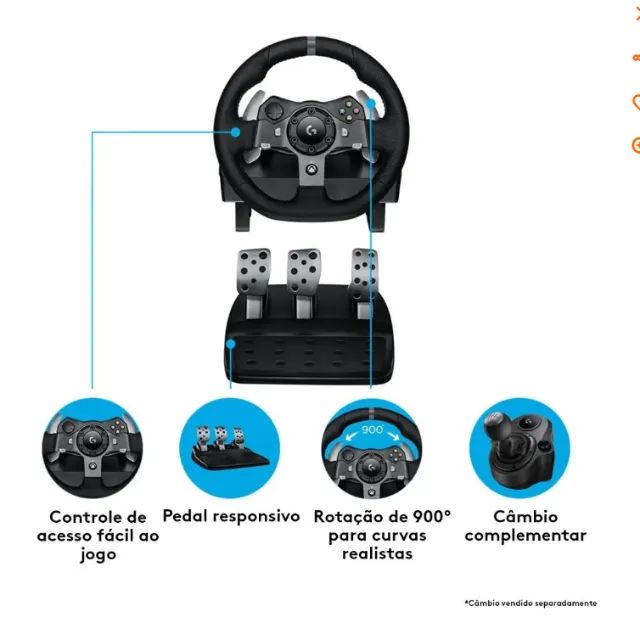 900°

Controle de acesso fácil ao jogo

Pedal responsivo

Rotação de 900° para curvas realistas

Câmbio complementar

*Câmbio vendido separadamente