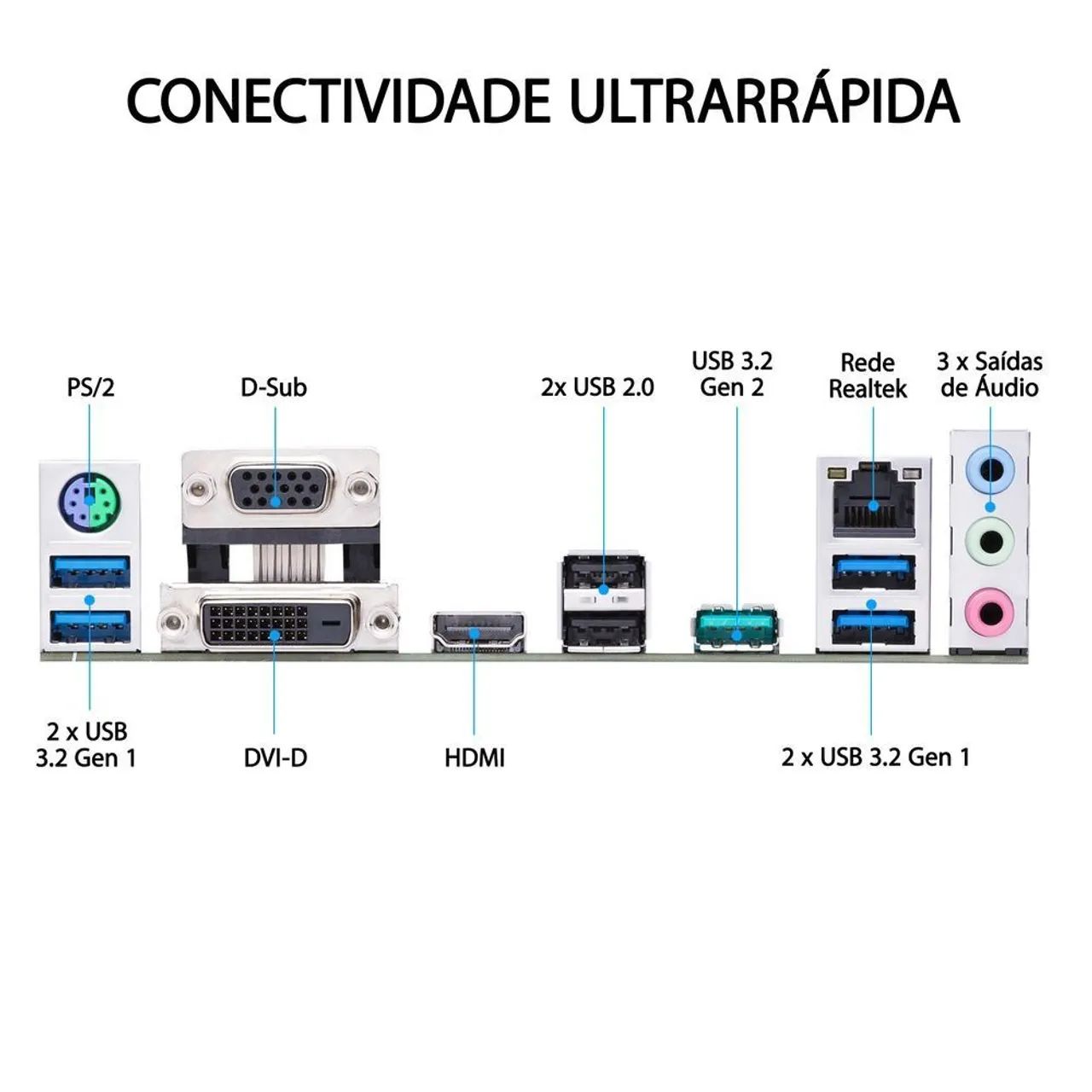 CONECTIVIDADE ULTRARRÁPIDA

PS/2

D-Sub

2x USB 2.0

USB 3.2 Gen 2

Rede Realtek

3 x Saídas de Áudio

2 x USB 3.2 Gen 1

DVI-D

HDMI

2 x USB 3.2 Gen 1