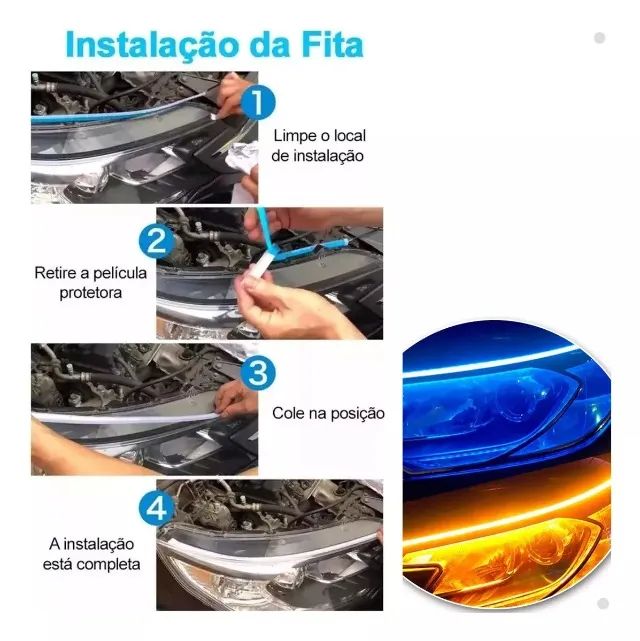 Instalação da Fita

1

Limpe o local de instalação

2

Retire a película protetora

3

Cole na posição

4

A instalação está completa