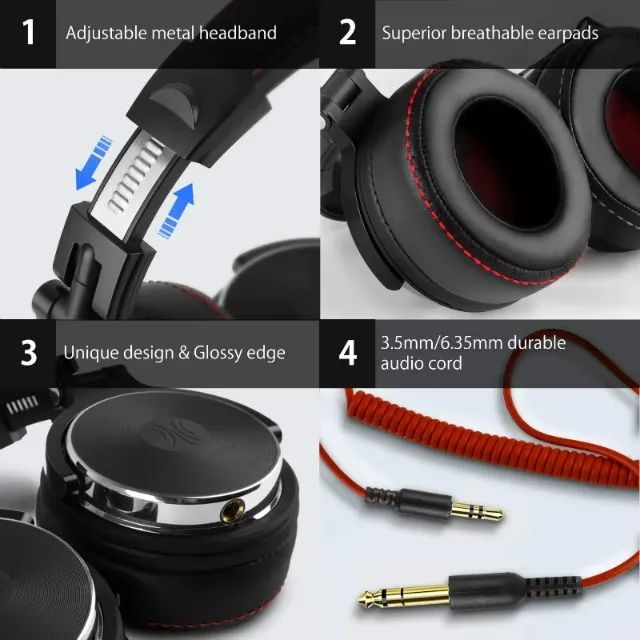 1 Adjustable metal headband

2 Superior breathable earpads

3 Unique design & Glossy edge

4 3.5mm/6.35mm durable audio cord