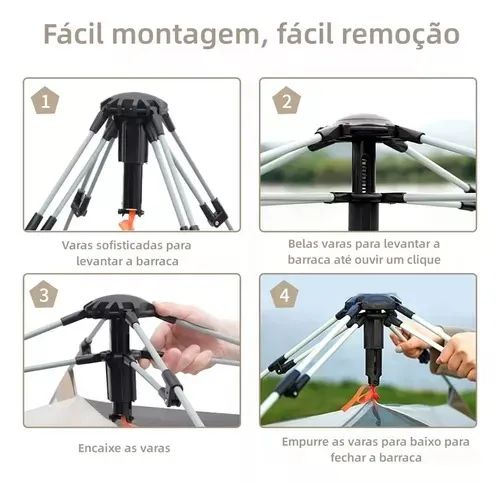 Fácil montagem, fácil remoção

1

Varas sofisticadas para levantar a barraca

2

Belas varas para levantar a barraca até ouvir um clique

3

Encaixe as varas

4

Empurre as varas para baixo para fechar a barraca