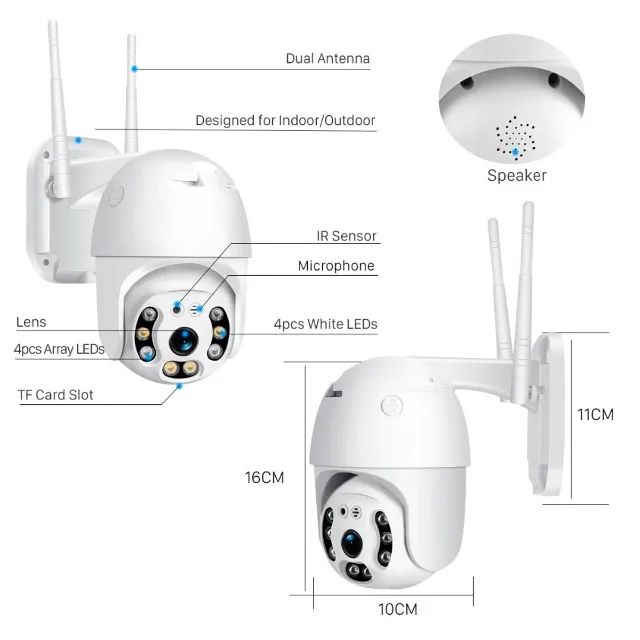 Dual Antenna

Designed for Indoor/Outdoor

Speaker

IR Sensor

Microphone

Lens

4pcs White LEDs

4pcs Array LEDs

TF Card Slot

11CM

16CM

10CM