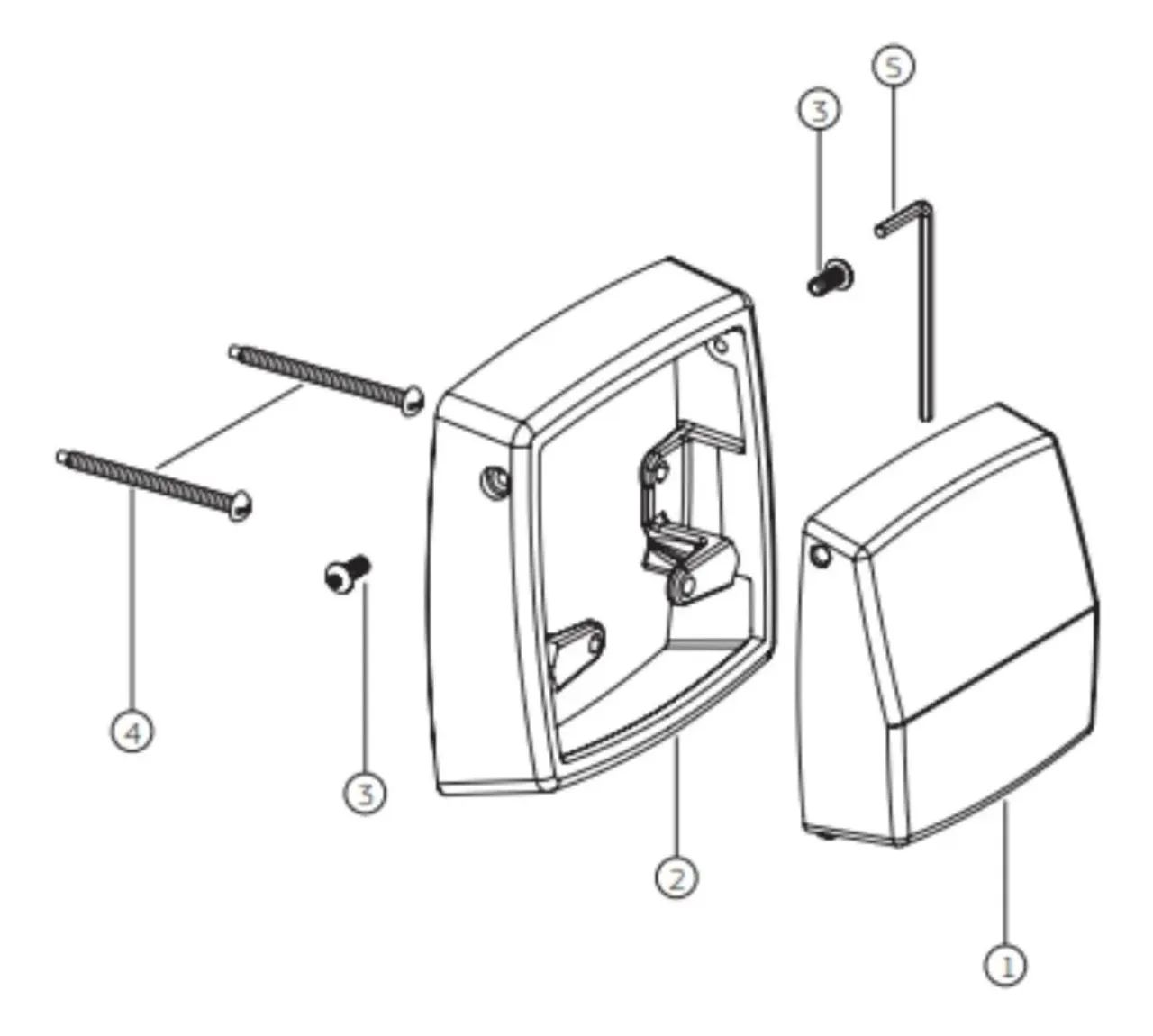 5
3
4
3
2
1