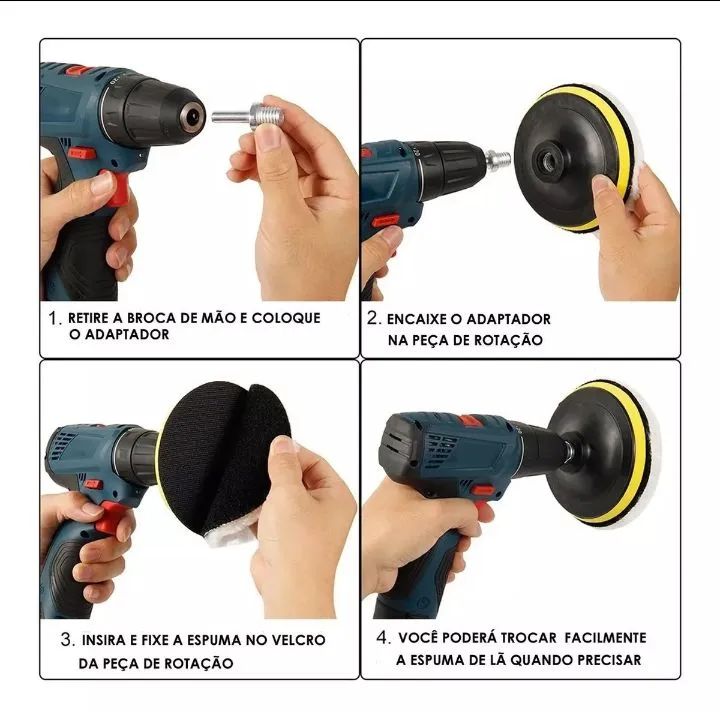 1. RETIRE A BROCA DE MÃO E COLOQUE O ADAPTADOR

2. ENCAIXE O ADAPTADOR NA PEÇA DE ROTAÇÃO

3. INSIRA E FIXE A ESPUMA NO VELCRO DA PEÇA DE ROTAÇÃO

4. VOCÊ PODERÁ TROCAR FACILMENTE A ESPUMA DE LÃ QUANDO PRECISAR