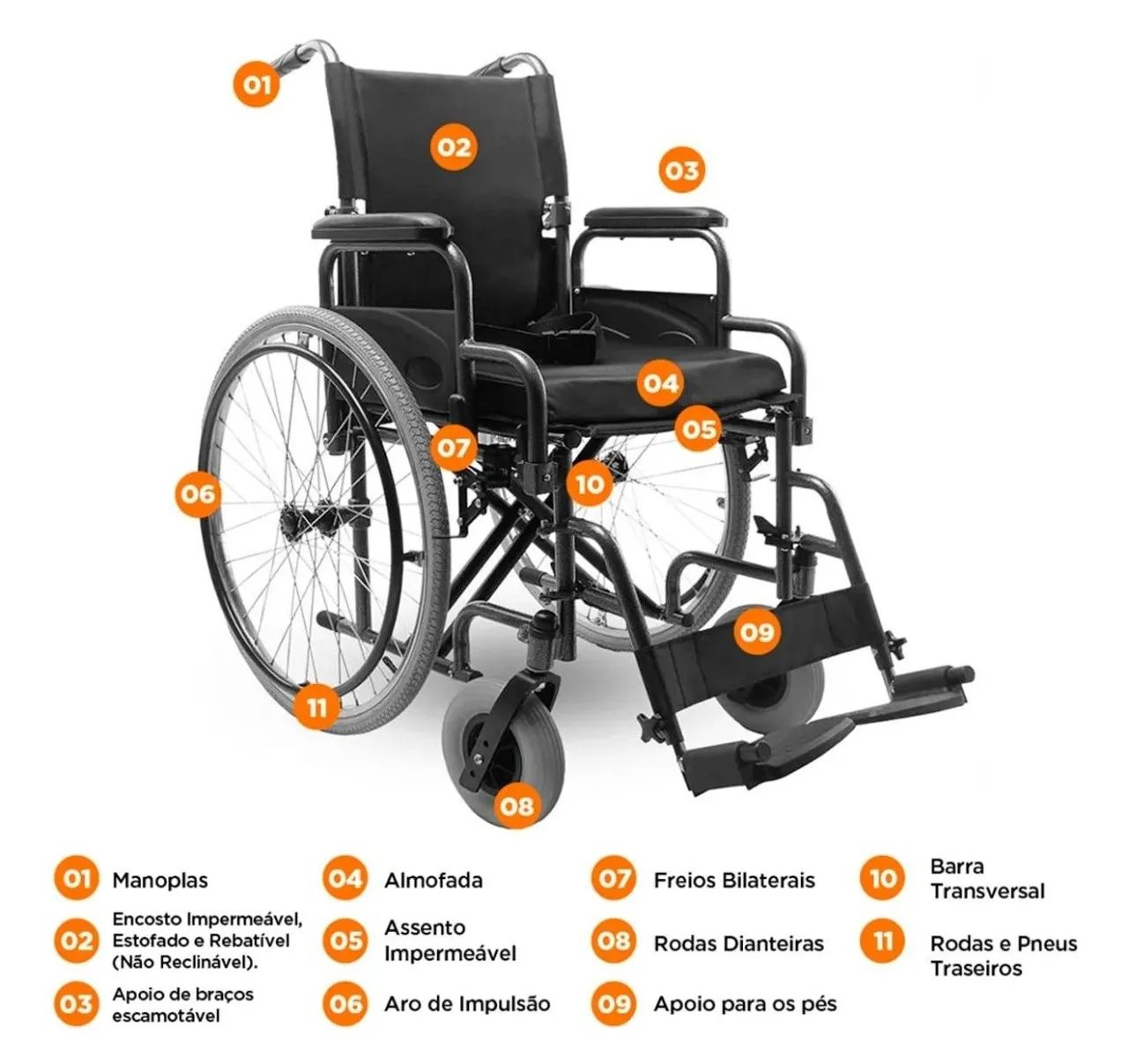 01
02
03
04
05
07
10
06
09
11
08

01 Manoplas

02 Encosto Impermeável, Estofado e Rebatível (Não Reclinável).

03 Apoio de braços escamotável

04 Almofada

05 Assento Impermeável

06 Aro de Impulsão

07 Freios Bilaterais

08 Rodas Dianteiras

09 Apoio para os pés

10 Barra Transversal

11 Rodas e Pneus Traseiros