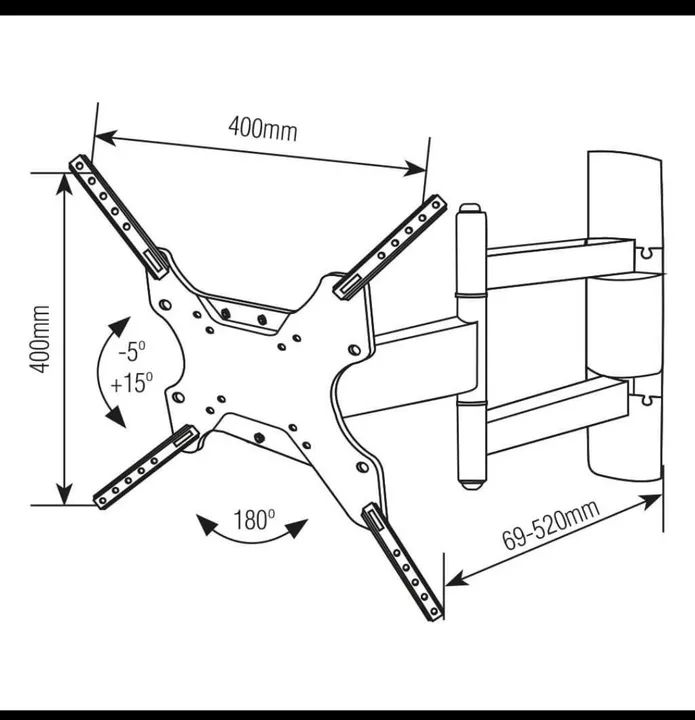 400mm

400mm

-5º
+15º

180º

69-520mm