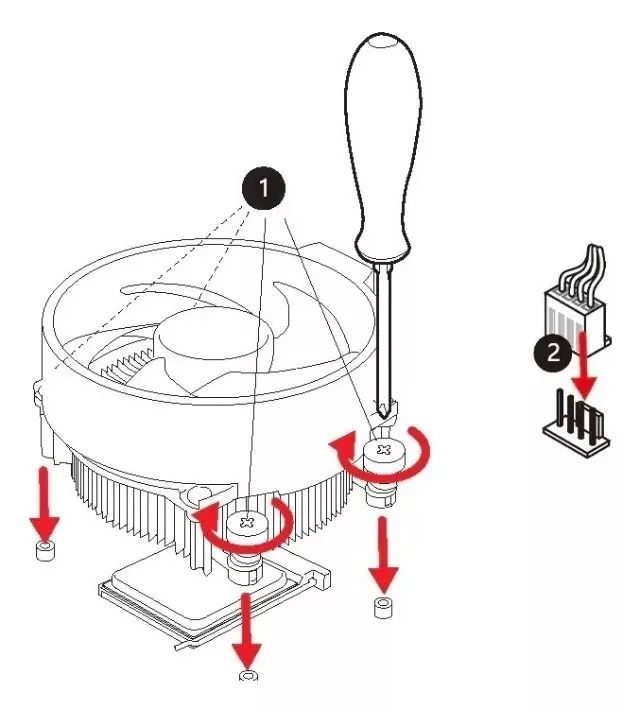 1

2