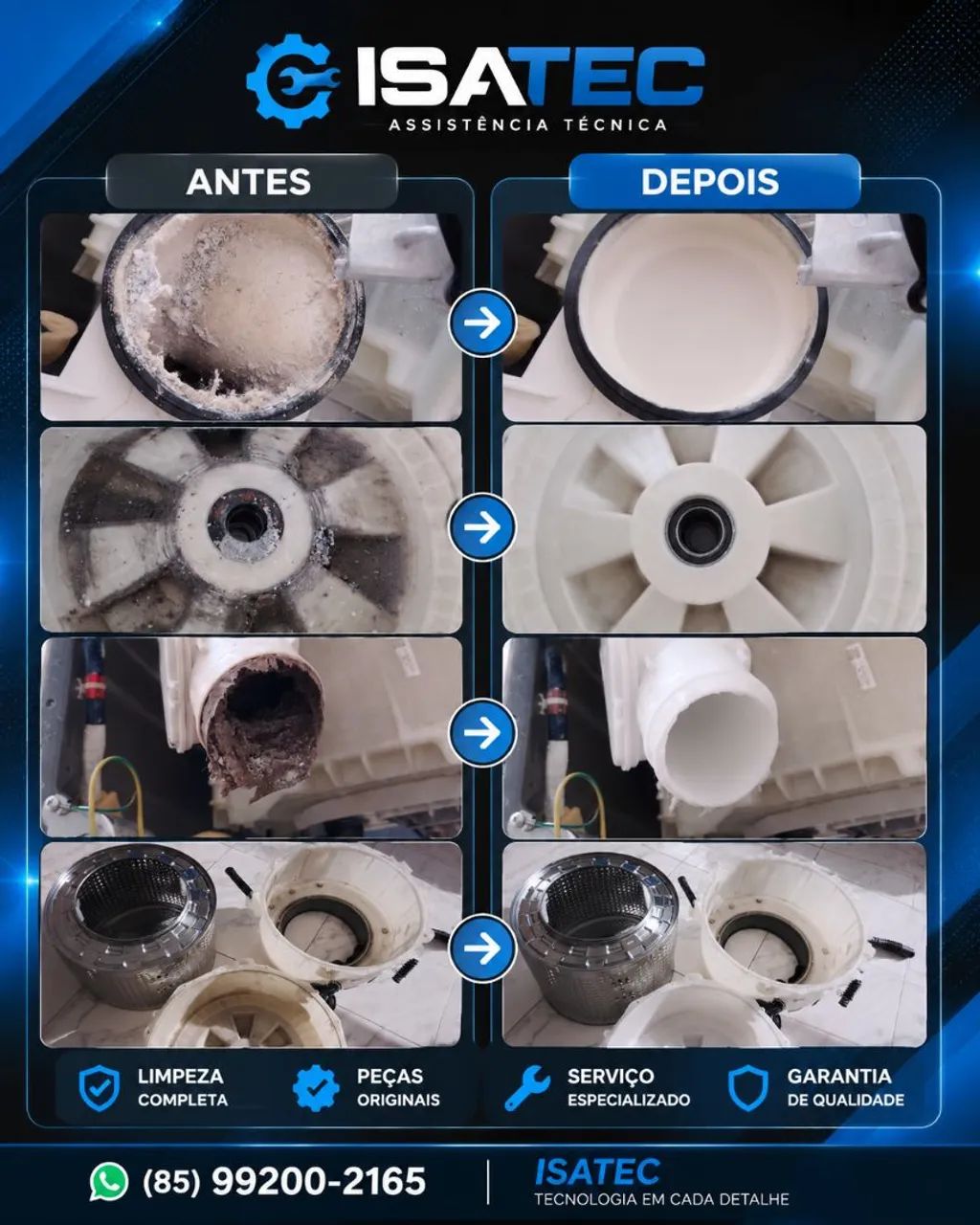 ISATEC
ASSISTÊNCIA TÉCNICA

ANTES

DEPOIS

LIMPEZA COMPLETA

PEÇAS ORIGINAIS

SERVIÇO ESPECIALIZADO

GARANTIA DE QUALIDADE

(85) 99200-2165

ISATEC
TECNOLOGIA EM CADA DETALHE