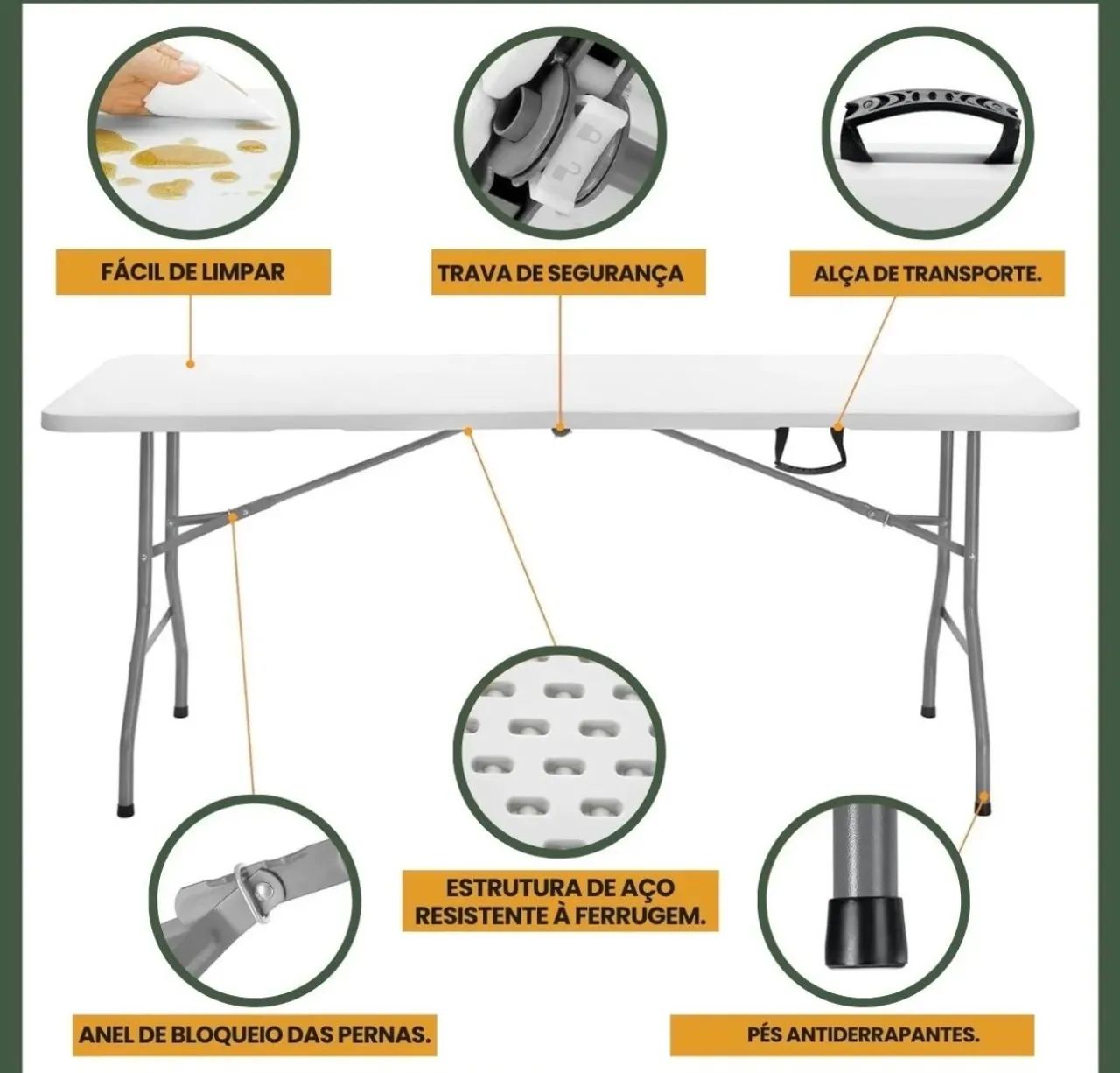 FÁCIL DE LIMPAR

TRAVA DE SEGURANÇA

ALÇA DE TRANSPORTE.

ESTRUTURA DE AÇO RESISTENTE À FERRUGEM.

ANEL DE BLOQUEIO DAS PERNAS.

PÉS ANTIDERRAPANTES.