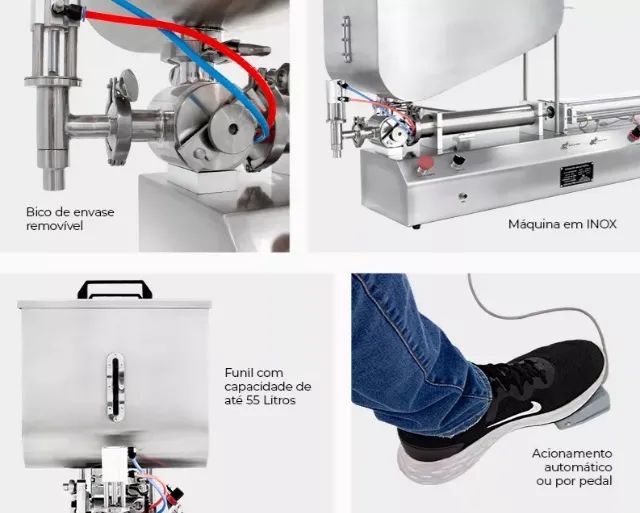 Bico de envase removível

Máquina em INOX

Funil com capacidade de até 55 Litros

Acionamento automático ou por pedal