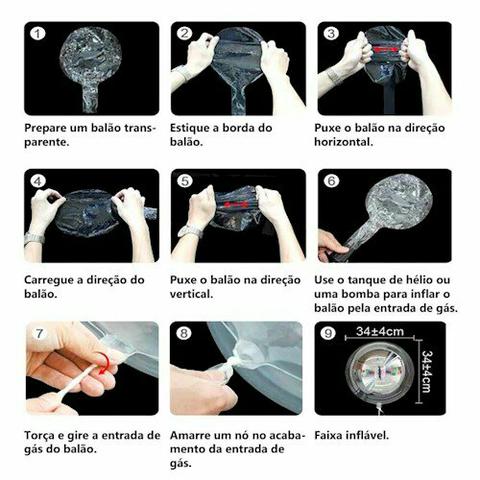 1

Prepare um balão transparente.

2

Estique a borda do balão.

3

Puxe o balão na direção horizontal.

4

Carregue a direção do balão.

5

Puxe o balão na direção vertical.

6

Use o tanque de hélio ou uma bomba para inflar o balão pela entrada de gás.

7

Torça e gire a entrada de gás do balão.

8

Amarre um nó no acabamento da entrada de gás.

9

34±4cm

34±4cm

Faixa inflável.