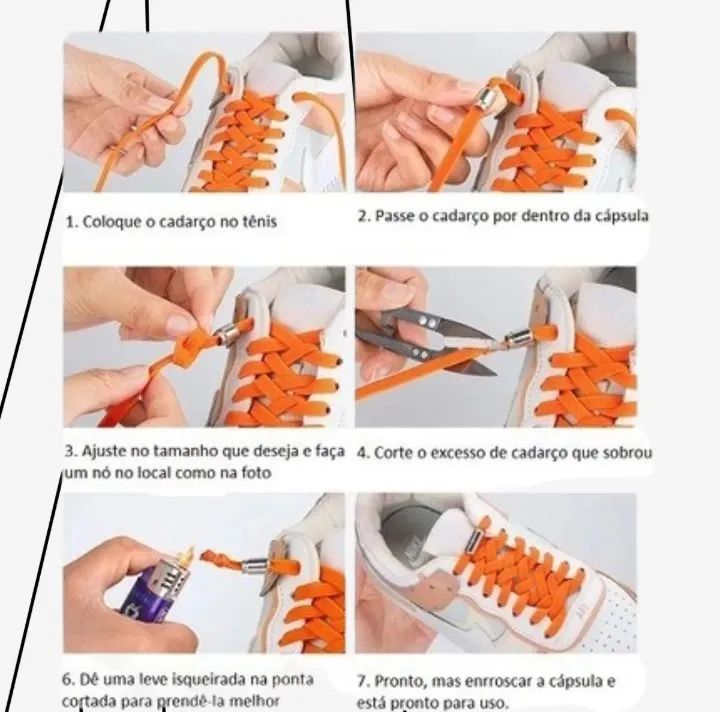 1. Coloque o cadarço no tênis

2. Passe o cadarço por dentro da cápsula

3. Ajuste no tamanho que deseja e faça um nó no local como na foto

4. Corte o excesso de cadarço que sobrou

6. Dê uma leve isqueirada na ponta cortada para prendê-la melhor

7. Pronto, mas enrroscar a cápsula e está pronto para uso.