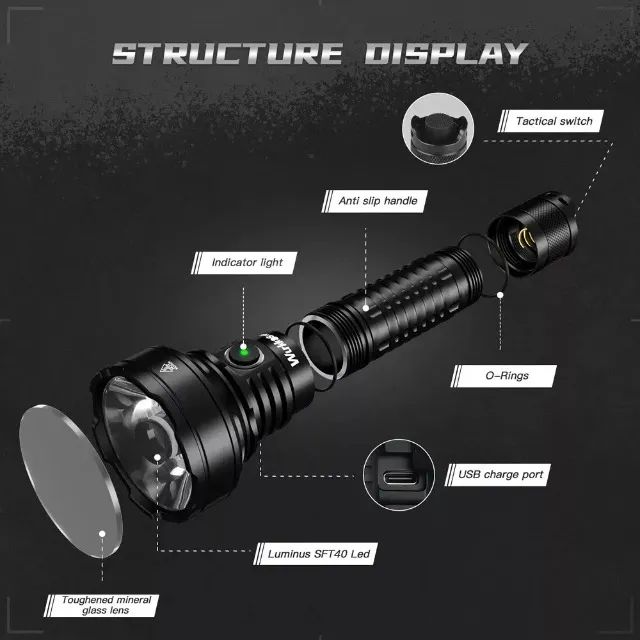 STRUCTURE DISPLAY

Tactical switch

Anti slip handle

Indicator light

Wurkkos

O-Rings

USB charge port

Luminus SFT40 Led

Toughened mineral glass lens