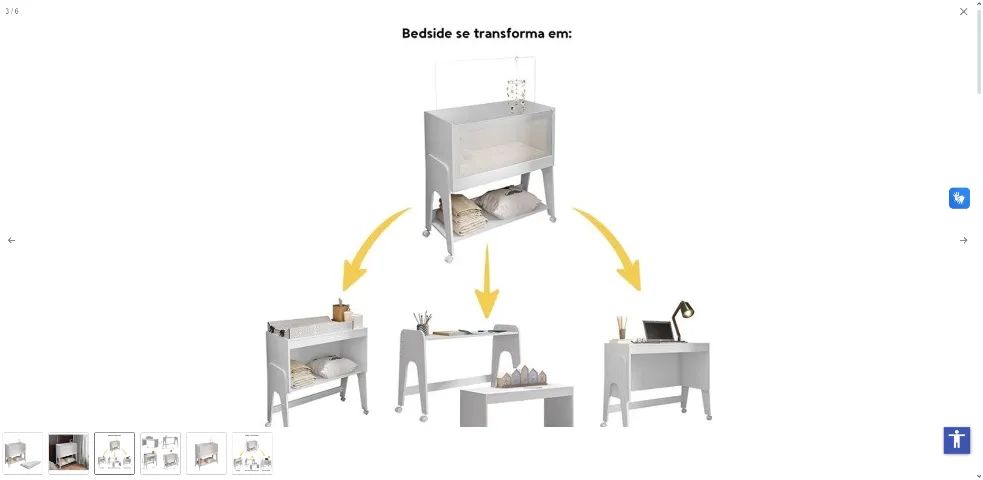 3 / 6

Bedside se transforma em: