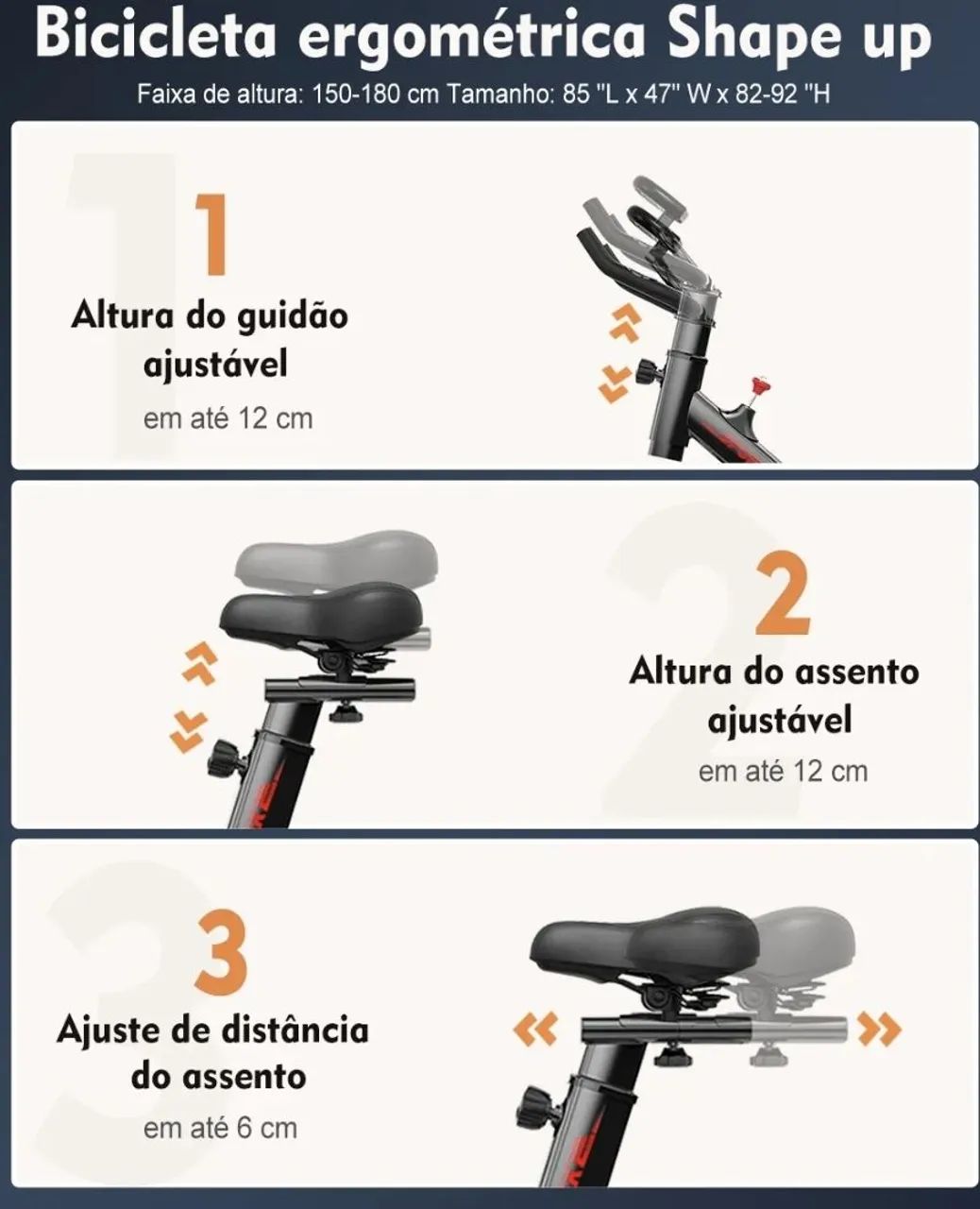 Bicicleta ergométrica Shape up

Faixa de altura: 150-180 cm Tamanho: 85 "L x 47" W x 82-92 "H

1

Altura do guidão ajustável

em até 12 cm

2

Altura do assento ajustável

em até 12 cm

3

Ajuste de distância do assento

em até 6 cm