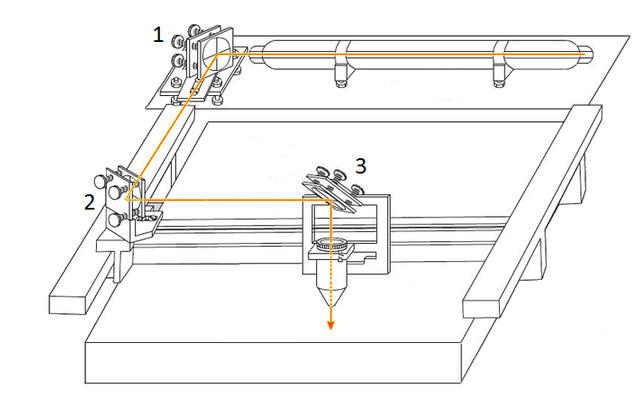 1

2

3