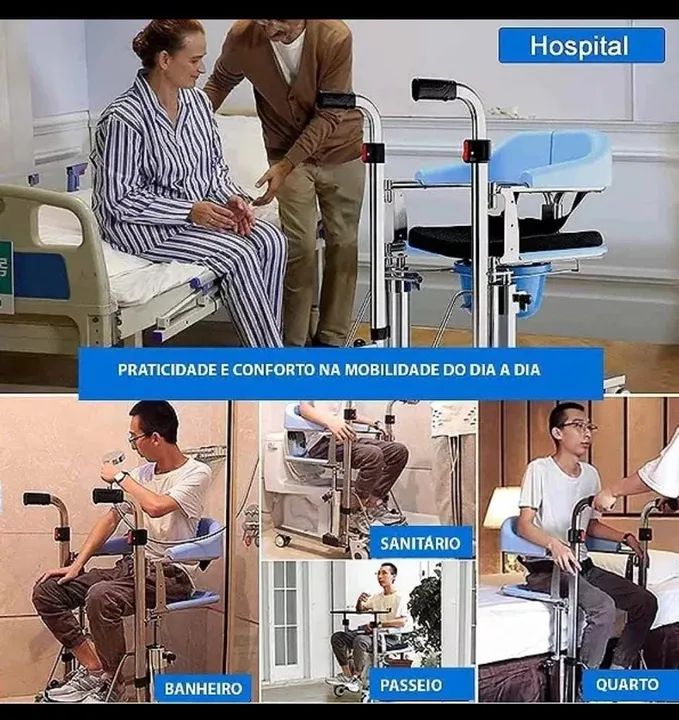 Hospital

PRATICIDADE E CONFORTO NA MOBILIDADE DO DIA A DIA

SANITÁRIO

BANHEIRO

PASSEIO

QUARTO