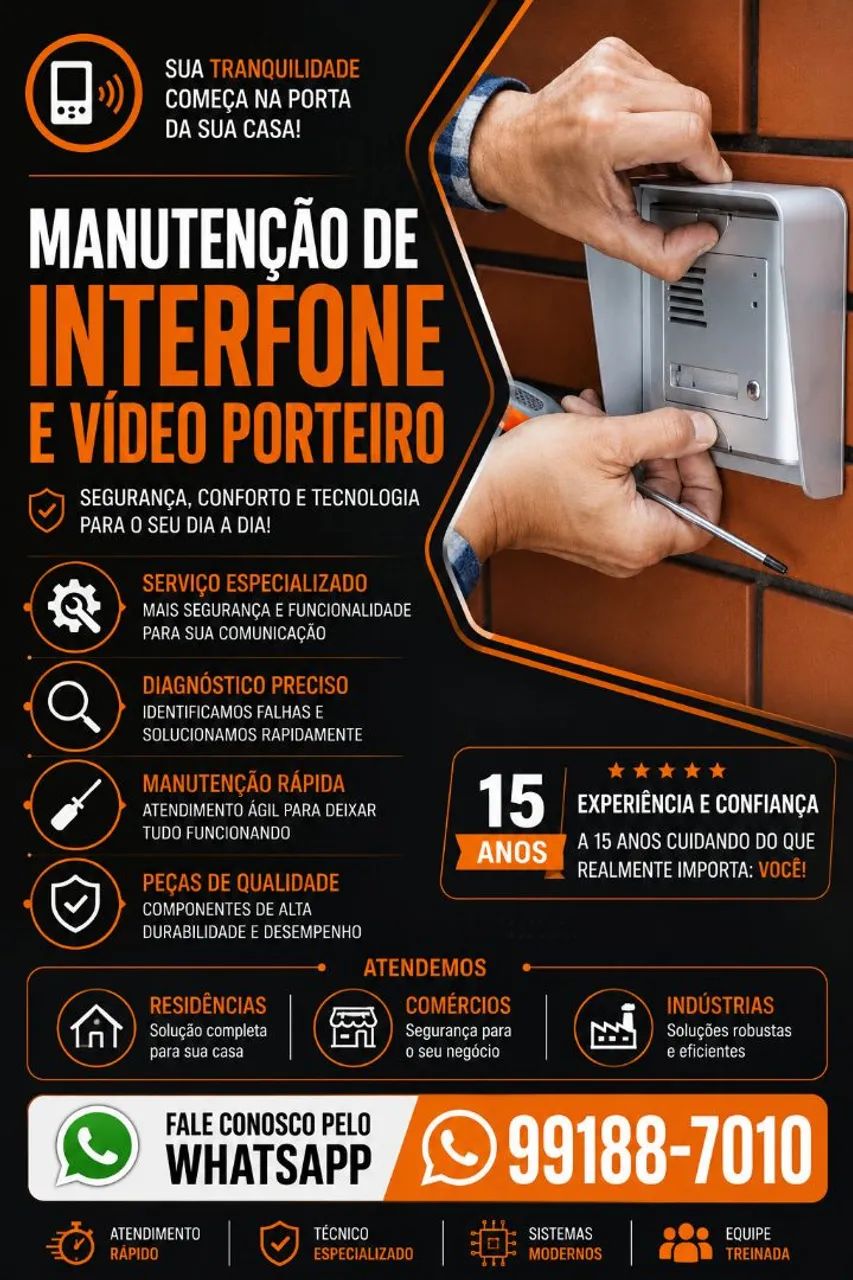 SUA TRANQUILIDADE COMEÇA NA PORTA DA SUA CASA!

MANUTENÇÃO DE INTERFONE E VÍDEO PORTEIRO

SEGURANÇA, CONFORTO E TECNOLOGIA PARA O SEU DIA A DIA!

SERVIÇO ESPECIALIZADO
MAIS SEGURANÇA E FUNCIONALIDADE PARA SUA COMUNICAÇÃO

DIAGNÓSTICO PRECISO
IDENTIFICAMOS FALHAS E SOLUCIONAMOS RAPIDAMENTE

MANUTENÇÃO RÁPIDA
ATENDIMENTO ÁGIL PARA DEIXAR TUDO FUNCIONANDO

PEÇAS DE QUALIDADE
COMPONENTES DE ALTA DURABILIDADE E DESEMPENHO

15 ANOS
EXPERIÊNCIA E CONFIANÇA
A 15 ANOS CUIDANDO DO QUE REALMENTE IMPORTA: VOCÊ!

ATENDEMOS

RESIDÊNCIAS
Solução completa para sua casa

COMÉRCIOS
Segurança para o seu negócio

INDÚSTRIAS
Soluções robustas e eficientes

FALE CONOSCO PELO WHATSAPP
99188-7010

ATENDIMENTO RÁPIDO
TÉCNICO ESPECIALIZADO
SISTEMAS MODERNOS
EQUIPE TREINADA