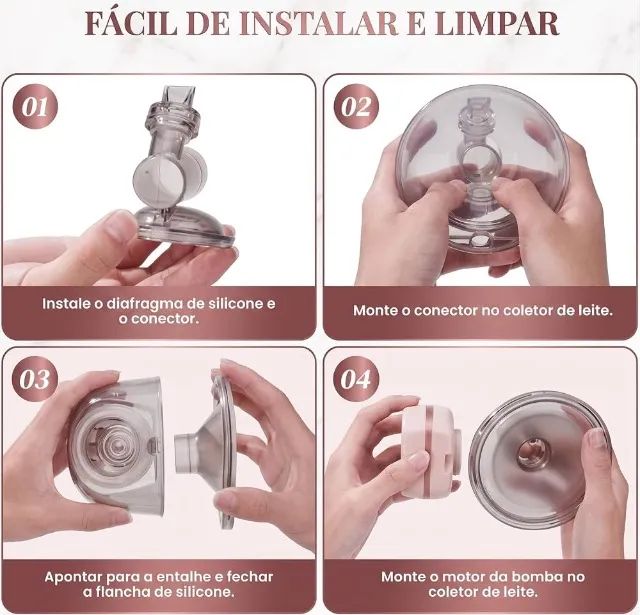 FÁCIL DE INSTALAR E LIMPAR

01

Instale o diafragma de silicone e o conector.

02

Monte o conector no coletor de leite.

03

Apontar para a entalhe e fechar a flancha de silicone.

04

Monte o motor da bomba no coletor de leite.