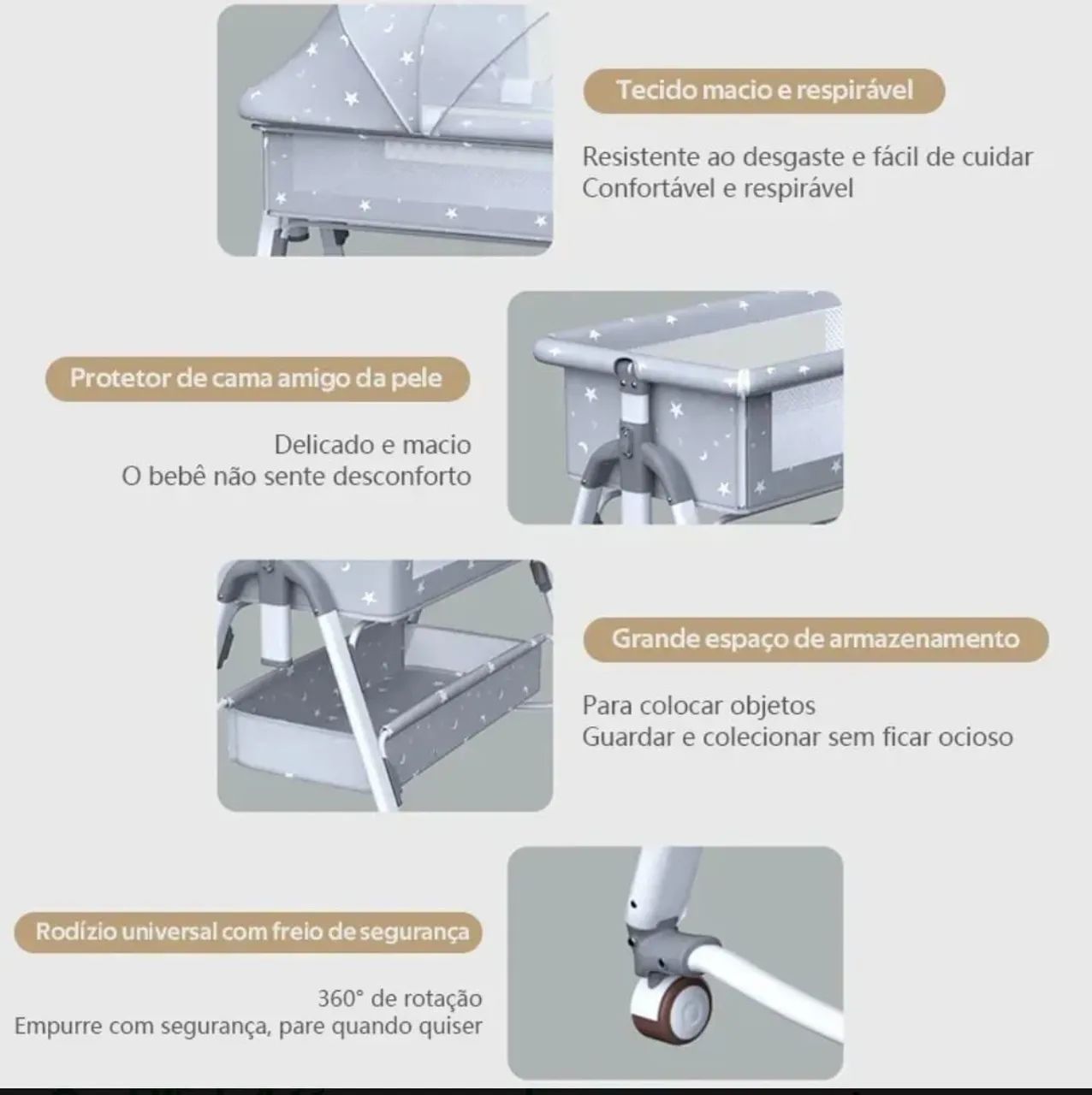 Tecido macio e respirável

Resistente ao desgaste e fácil de cuidar
Confortável e respirável

Protetor de cama amigo da pele

Delicado e macio
O bebê não sente desconforto

Grande espaço de armazenamento

Para colocar objetos
Guardar e colecionar sem ficar ocioso

Rodízio universal com freio de segurança

360° de rotação
Empurre com segurança, pare quando quiser