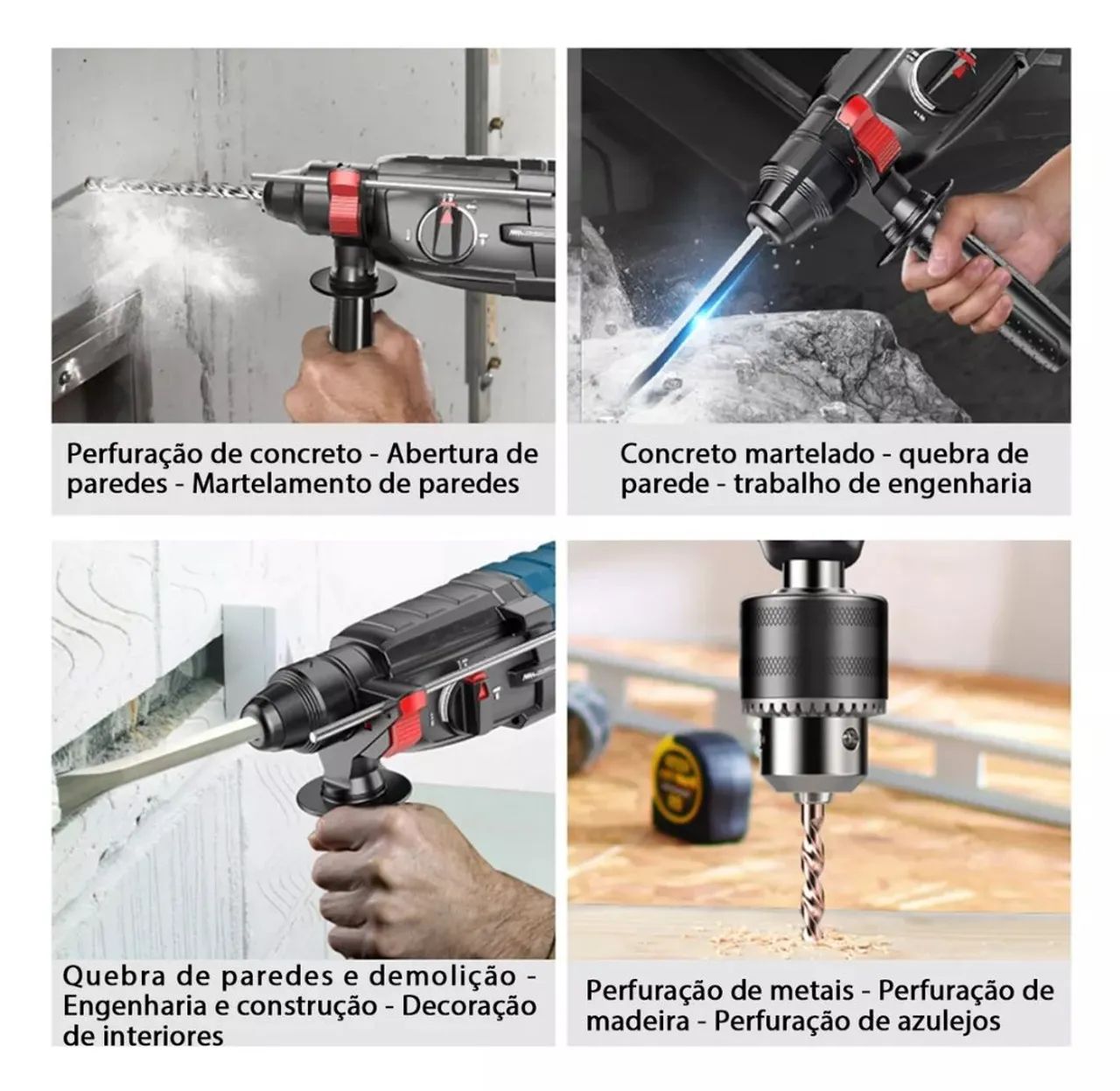 Perfuração de concreto - Abertura de paredes - Martelamento de paredes

Concreto martelado - quebra de parede - trabalho de engenharia

Quebra de paredes e demolição - Engenharia e construção - Decoração de interiores

Perfuração de metais - Perfuração de madeira - Perfuração de azulejos