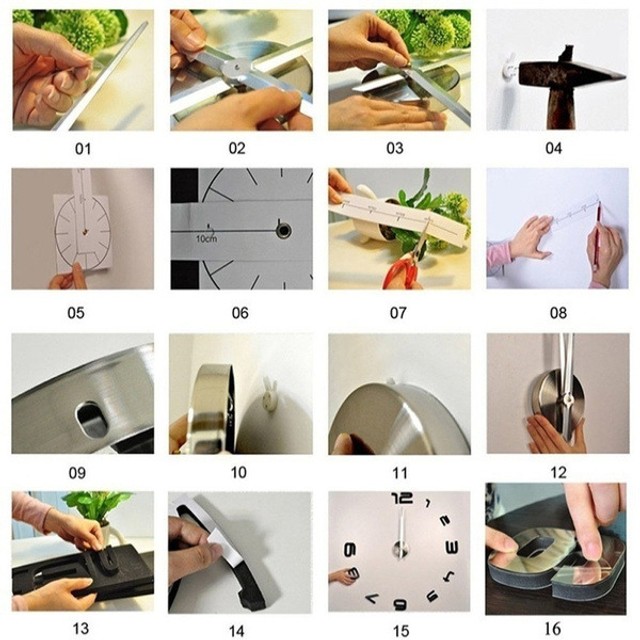 01

02

03

04

10cm

05

06

07

08

09

10

11

12

12 1 2 3 4 5 6 7 8 9

13

14

15

16