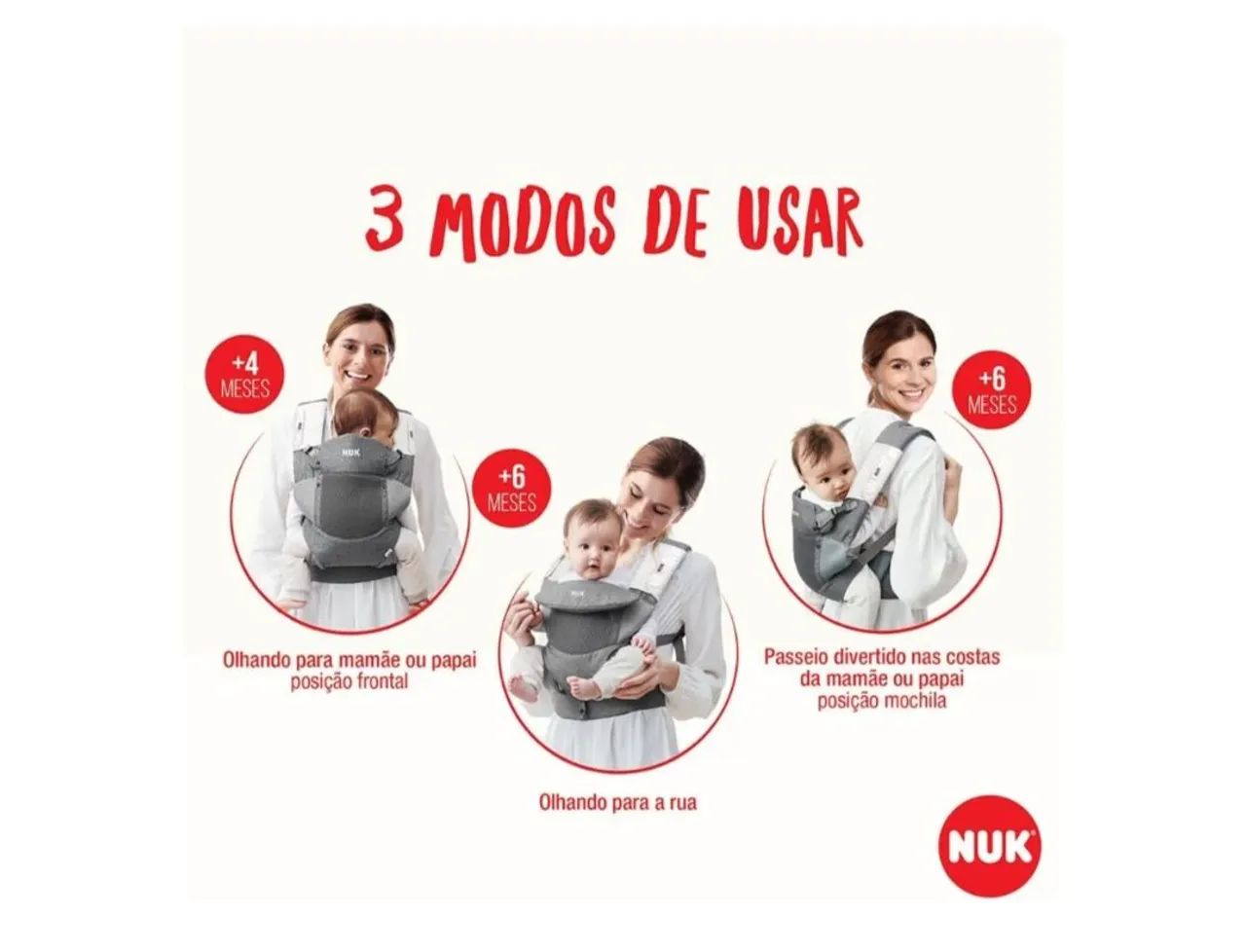 3 MODOS DE USAR

+4 MESES

NUK

Olhando para mamãe ou papai posição frontal

+6 MESES

NUK

Olhando para a rua

+6 MESES

Passeio divertido nas costas da mamãe ou papai posição mochila

NUK