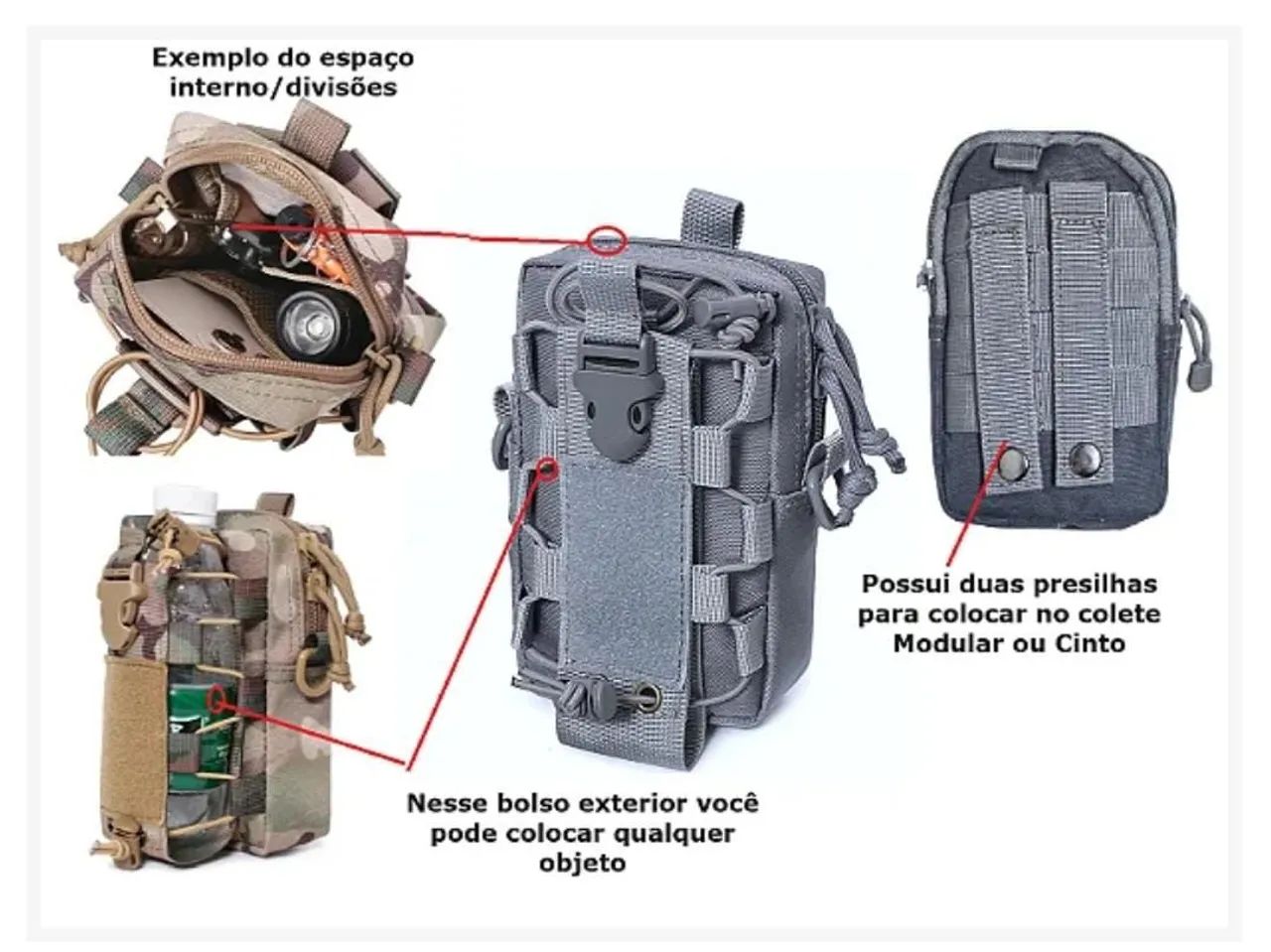 Exemplo do espaço interno/divisões

Possui duas presilhas para colocar no colete Modular ou Cinto

Nesse bolso exterior você pode colocar qualquer objeto