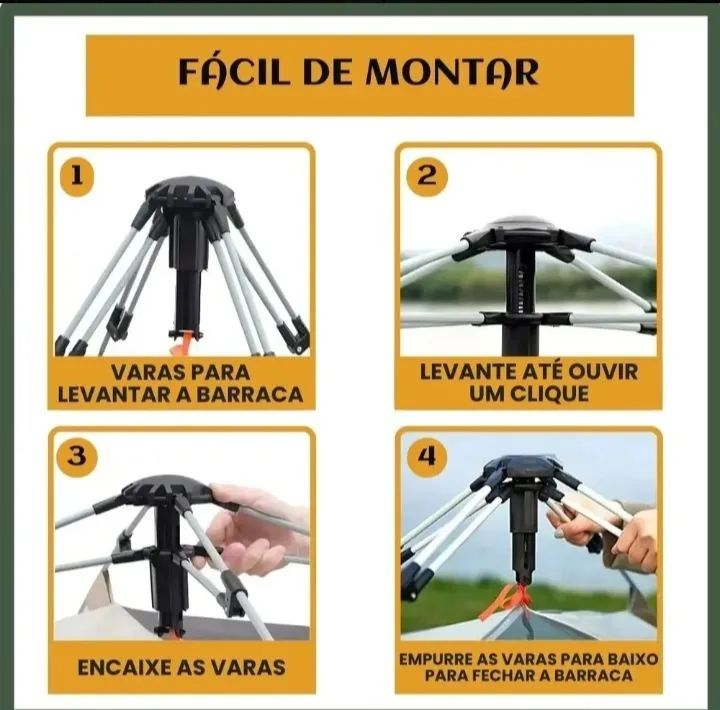 FÁCIL DE MONTAR

1

VARAS PARA LEVANTAR A BARRACA

2

LEVANTE ATÉ OUVIR UM CLIQUE

3

ENCAIXE AS VARAS

4

EMPURRE AS VARAS PARA BAIXO PARA FECHAR A BARRACA