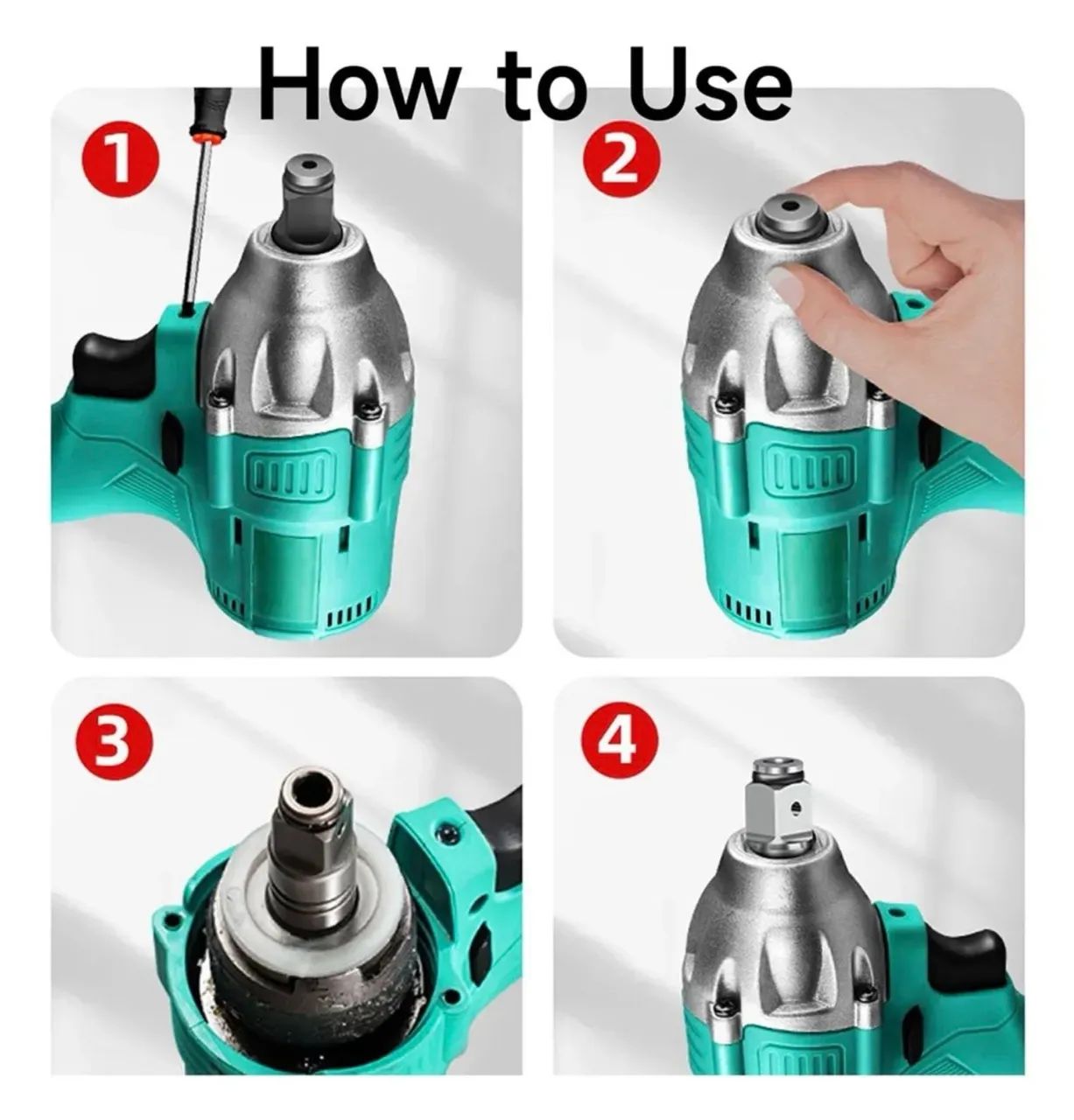 How to Use

1

2

3

4