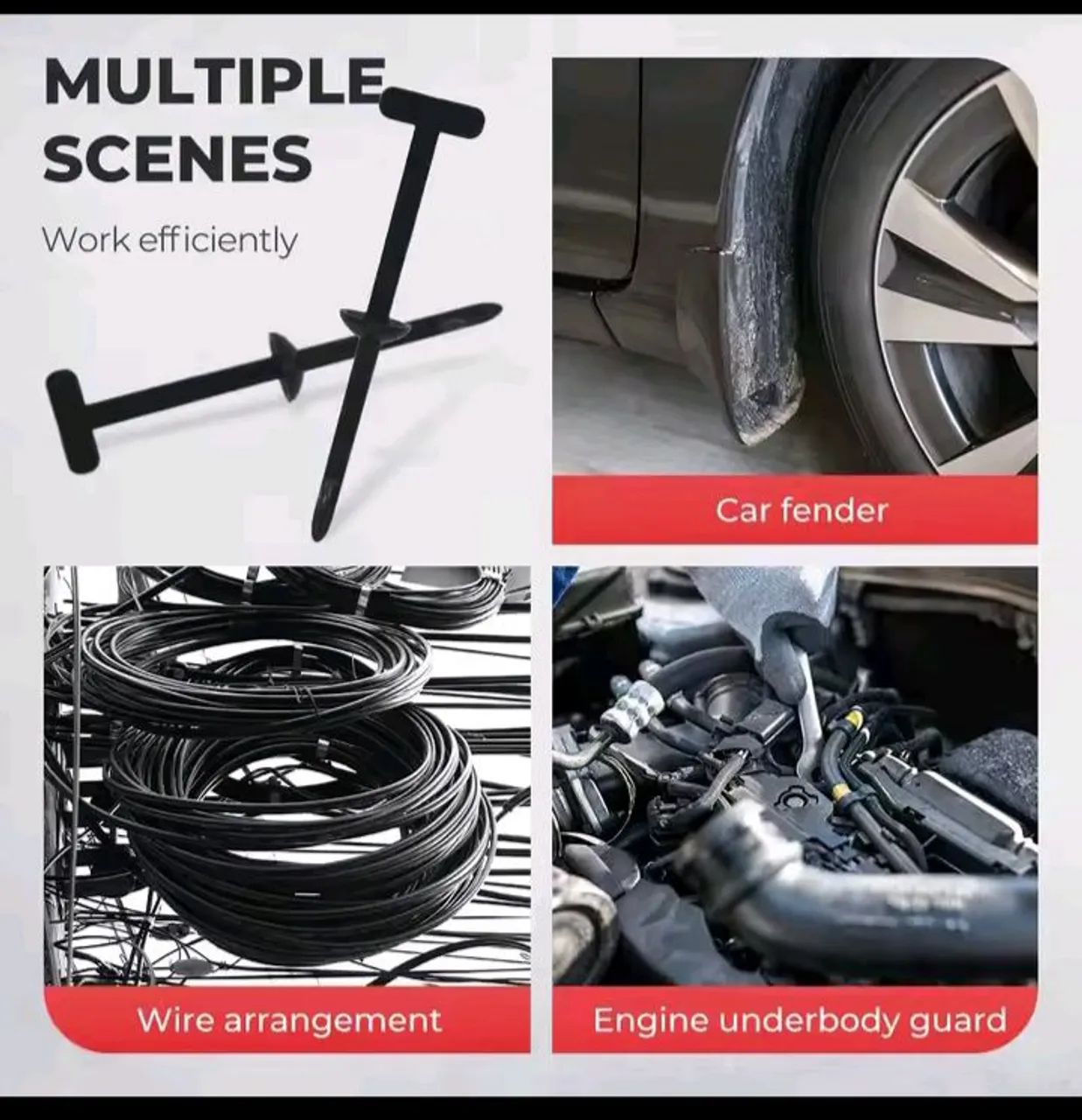 MULTIPLE SCENES

Work efficiently

Car fender

Wire arrangement

Engine underbody guard