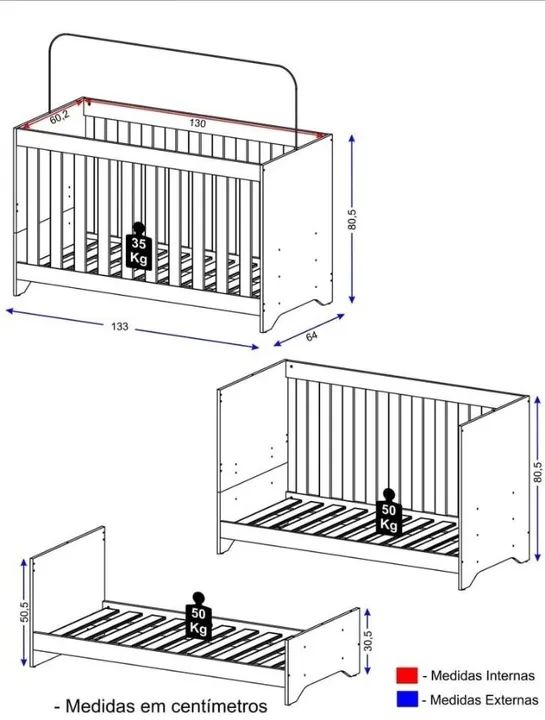 60,2
130
80,5
35 Kg
133
64
80,5
50 Kg
50,5
50 Kg
30,5
- Medidas Internas
- Medidas Externas
- Medidas em centímetros