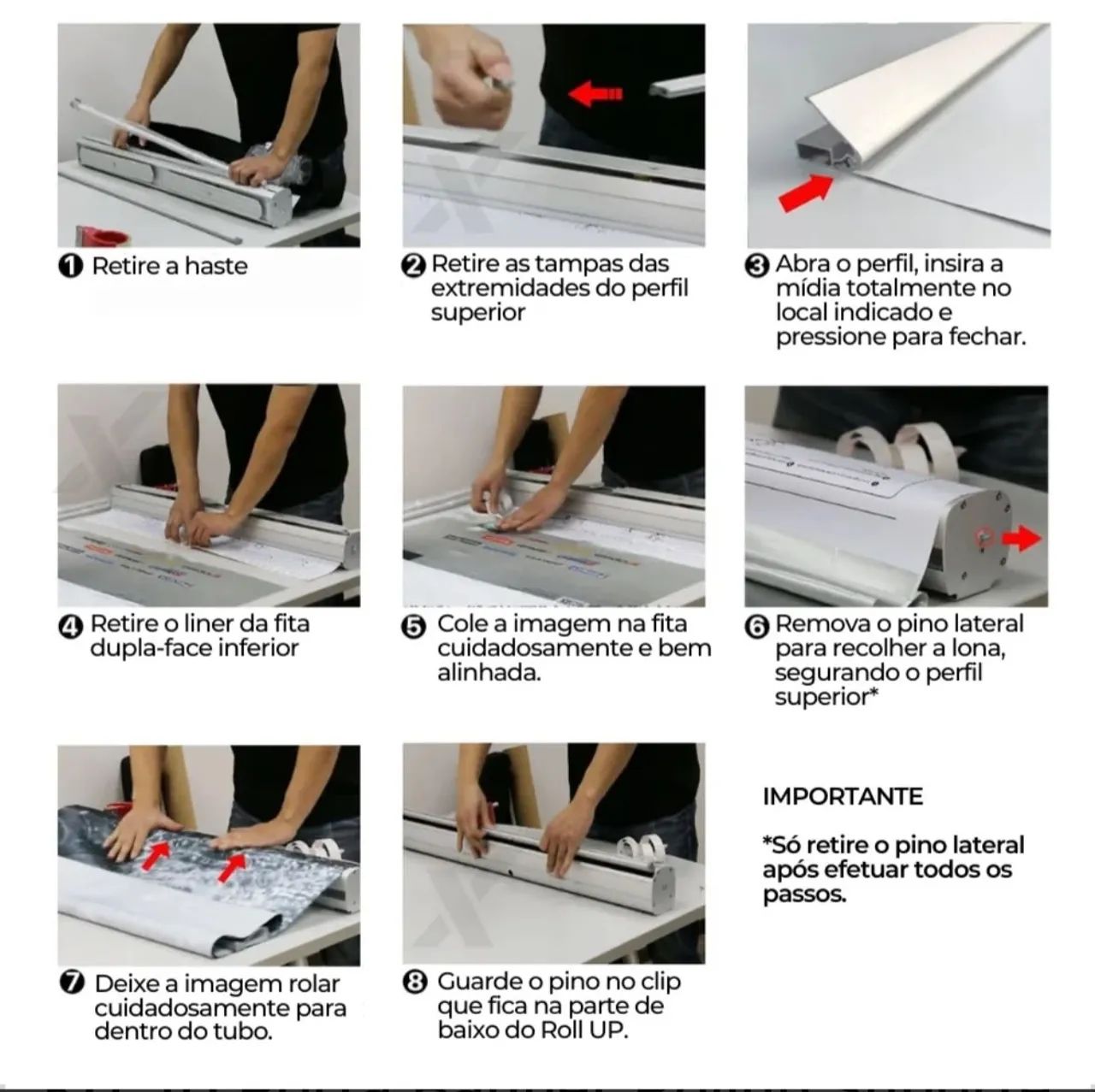 ❶ Retire a haste

❷ Retire as tampas das extremidades do perfil superior

❸ Abra o perfil, insira a mídia totalmente no local indicado e pressione para fechar.

❹ Retire o liner da fita dupla-face inferior

❺ Cole a imagem na fita cuidadosamente e bem alinhada.

❻ Remova o pino lateral para recolher a lona, segurando o perfil superior*

❼ Deixe a imagem rolar cuidadosamente para dentro do tubo.

❽ Guarde o pino no clip que fica na parte de baixo do Roll UP.

IMPORTANTE

*Só retire o pino lateral após efetuar todos os passos.