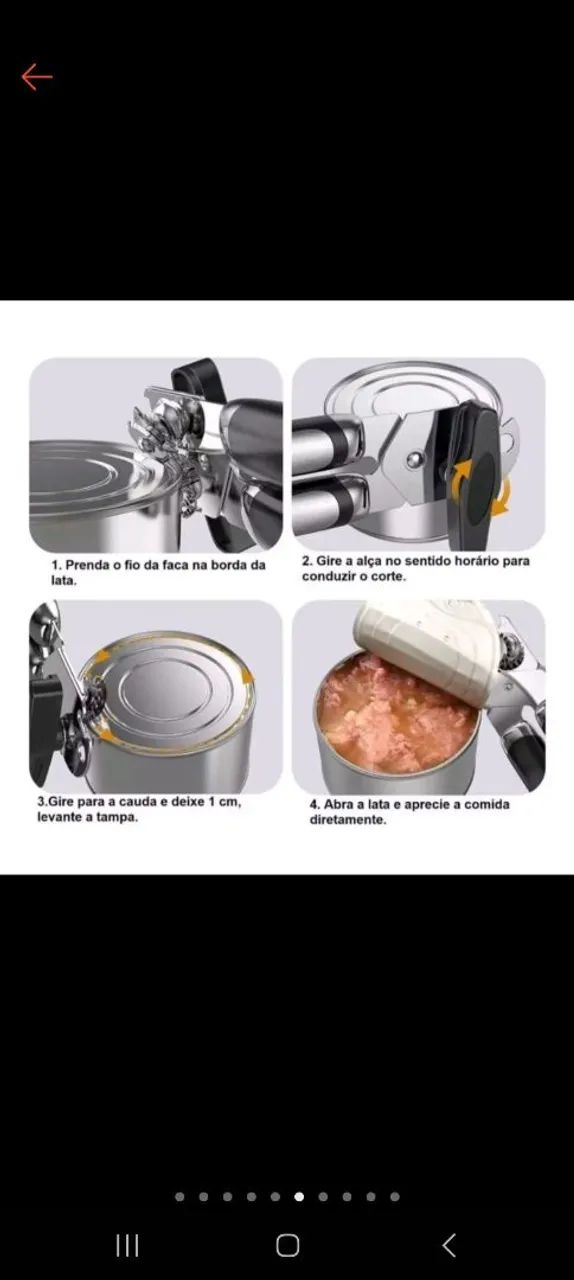 1. Prenda o fio da faca na borda da lata.

2. Gire a alça no sentido horário para conduzir o corte.

3.Gire para a cauda e deixe 1 cm, levante a tampa.

4. Abra a lata e aprecie a comida diretamente.