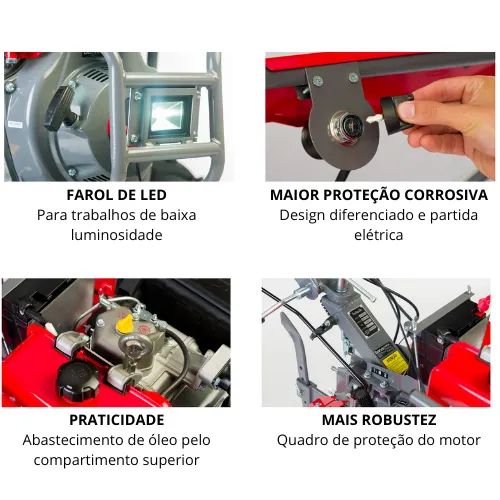 FAROL DE LED
Para trabalhos de baixa luminosidade

MAIOR PROTEÇÃO CORROSIVA
Design diferenciado e partida elétrica

PRATICIDADE
Abastecimento de óleo pelo compartimento superior

MAIS ROBUSTEZ
Quadro de proteção do motor