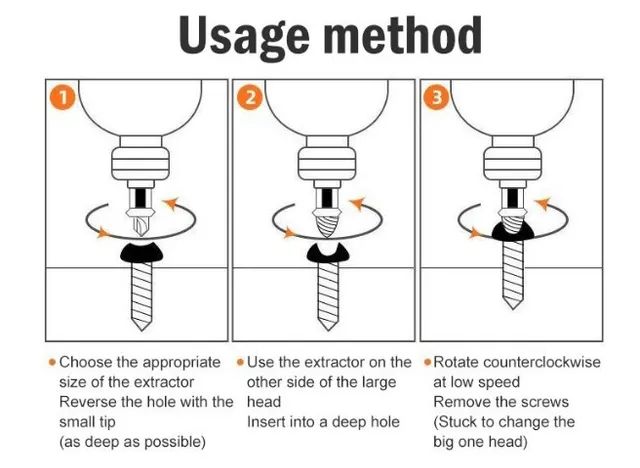 Usage method

1

2

3

• Choose the appropriate size of the extractor
Reverse the hole with the small tip
(as deep as possible)

• Use the extractor on the other side of the large head
Insert into a deep hole

• Rotate counterclockwise at low speed
Remove the screws
(Stuck to change the big one head)