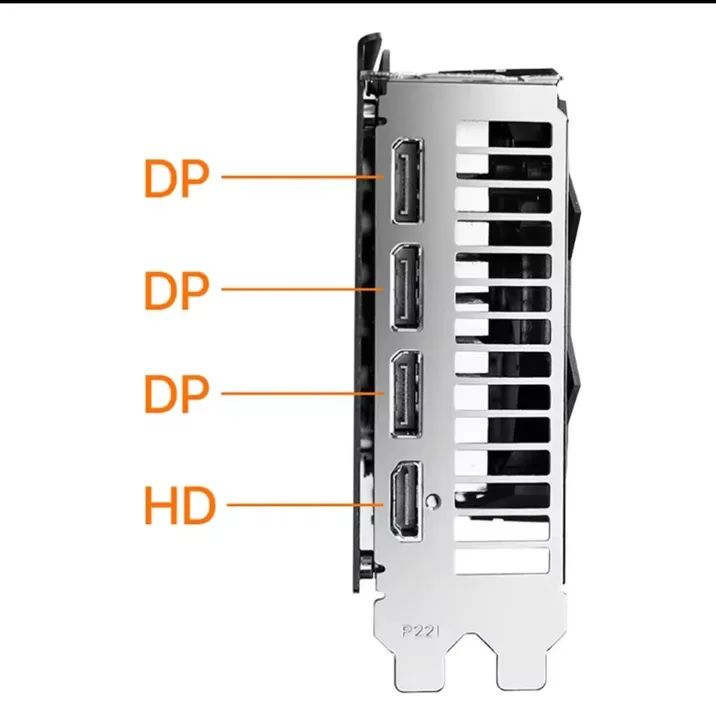 DP
DP
DP
HD
P221