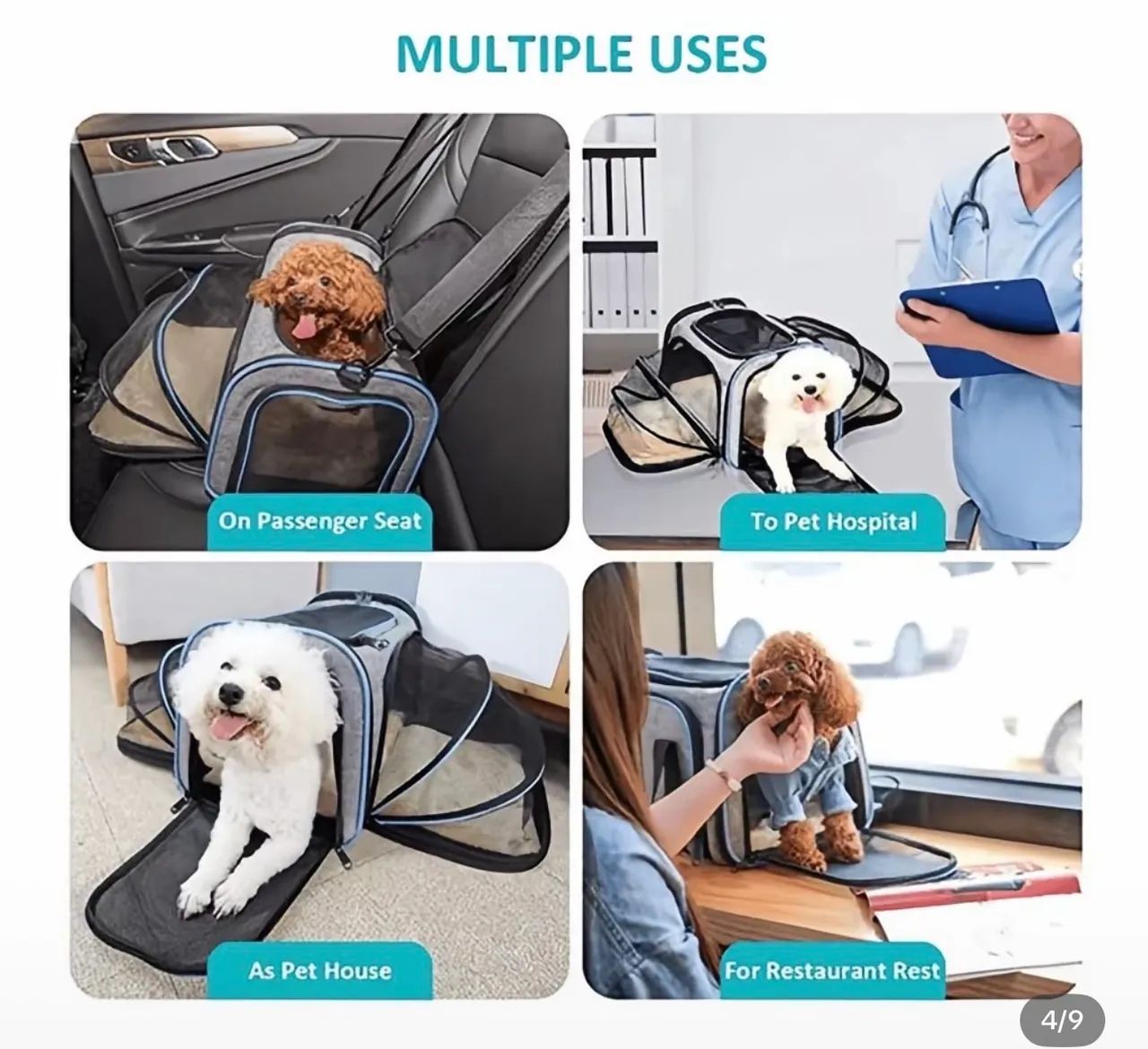 MULTIPLE USES

On Passenger Seat

To Pet Hospital

As Pet House

For Restaurant Rest

4/9