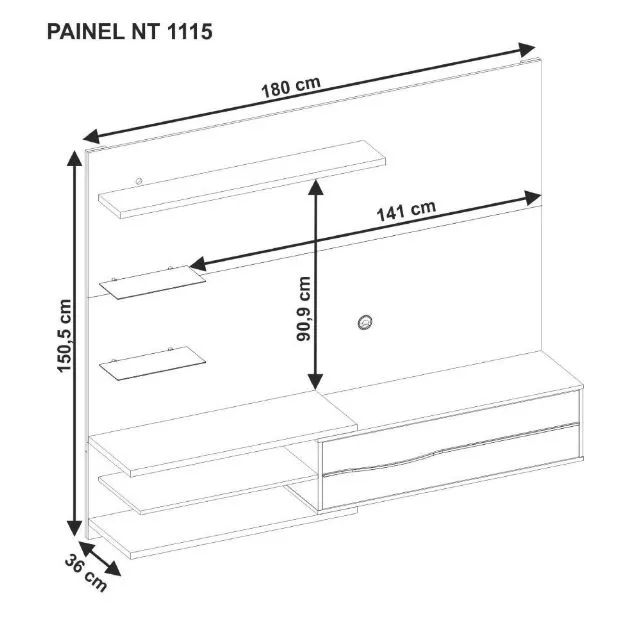 PAINEL NT 1115

180 cm

141 cm

90,9 cm

150,5 cm

36 cm