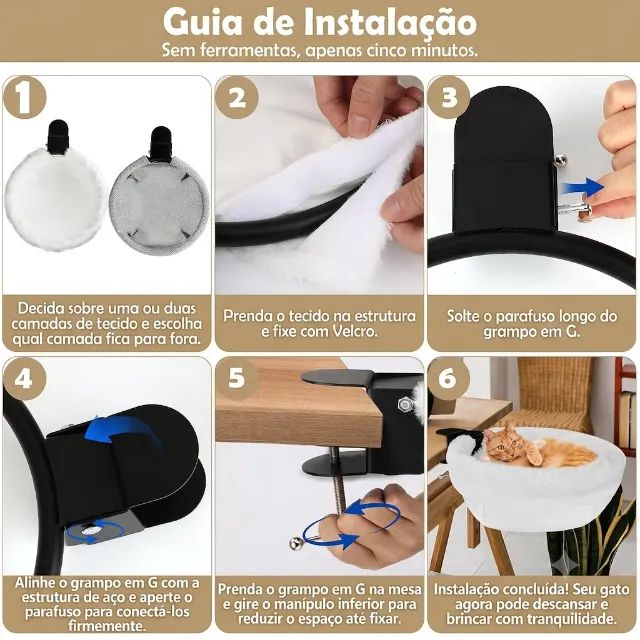 Guia de Instalação
Sem ferramentas, apenas cinco minutos.

1
Decida sobre uma ou duas camadas de tecido e escolha qual camada fica para fora.

2
Prenda o tecido na estrutura e fixe com Velcro.

3
Solte o parafuso longo do grampo em G.

4
Alinhe o grampo em G com a estrutura de aço e aperte o parafuso para conectá-los firmemente.

5
Prenda o grampo em G na mesa e gire o manípulo inferior para reduzir o espaço até fixar.

6
Instalação concluída! Seu gato agora pode descansar e brincar com tranquilidade.