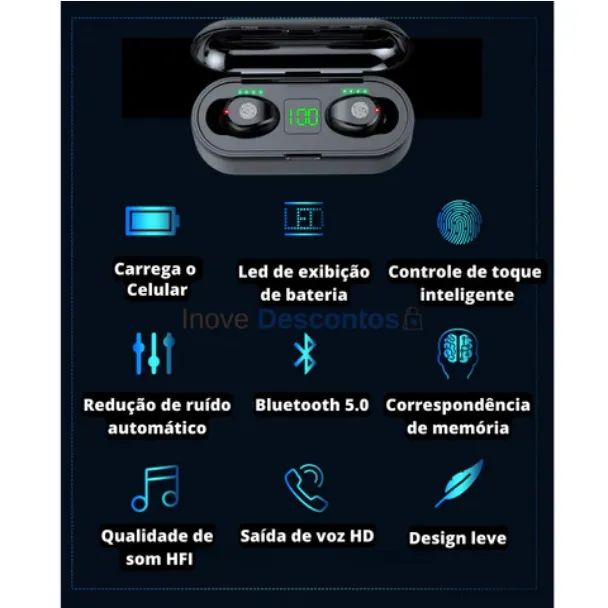 100

LED

Carrega o Celular

Led de exibição de bateria

Controle de toque inteligente

Inove Descontos

Redução de ruído automático

Bluetooth 5.0

Correspondência de memória

Qualidade de som HFI

Saída de voz HD

Design leve