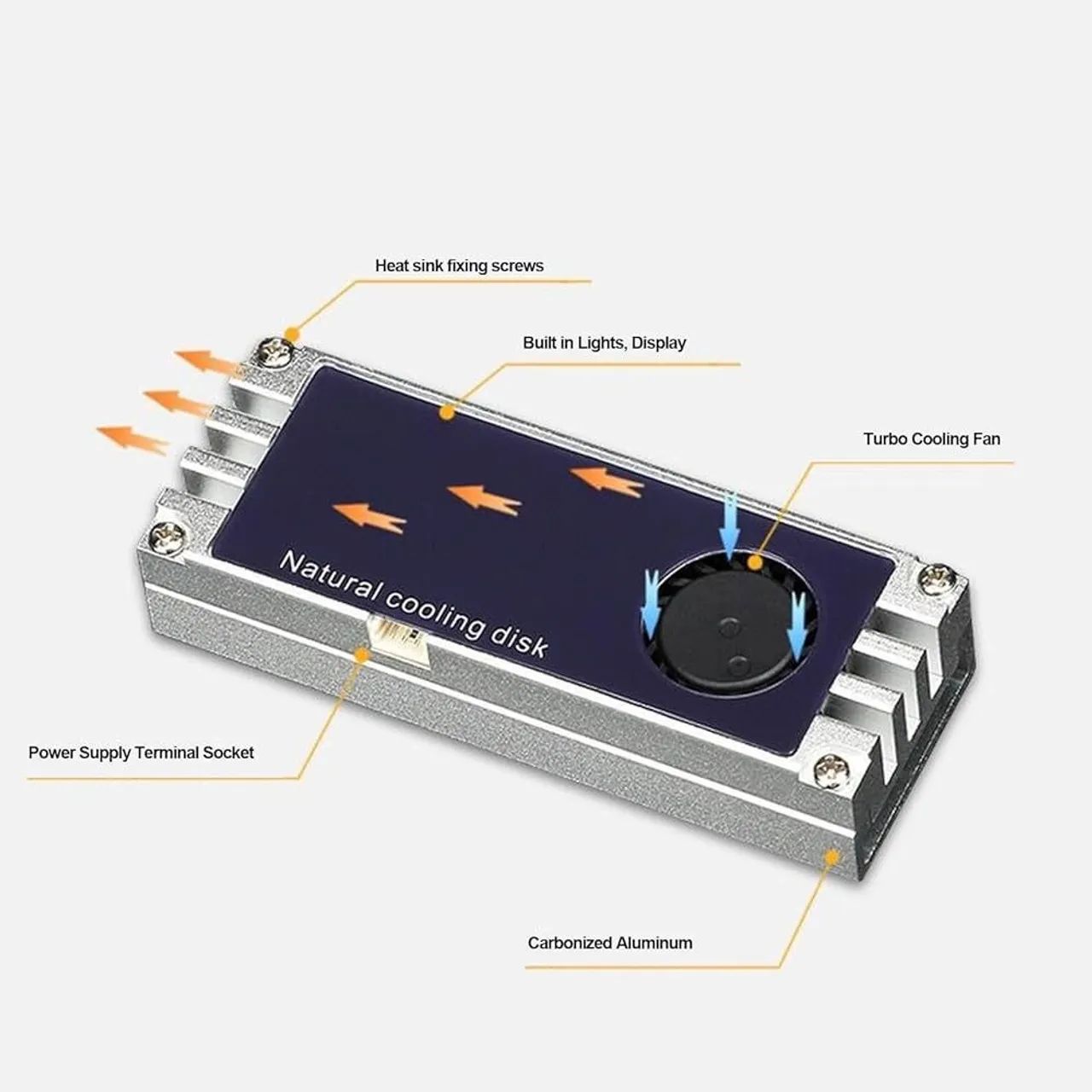 Heat sink fixing screws

Built in Lights, Display

Turbo Cooling Fan

Natural cooling disk

Power Supply Terminal Socket

Carbonized Aluminum